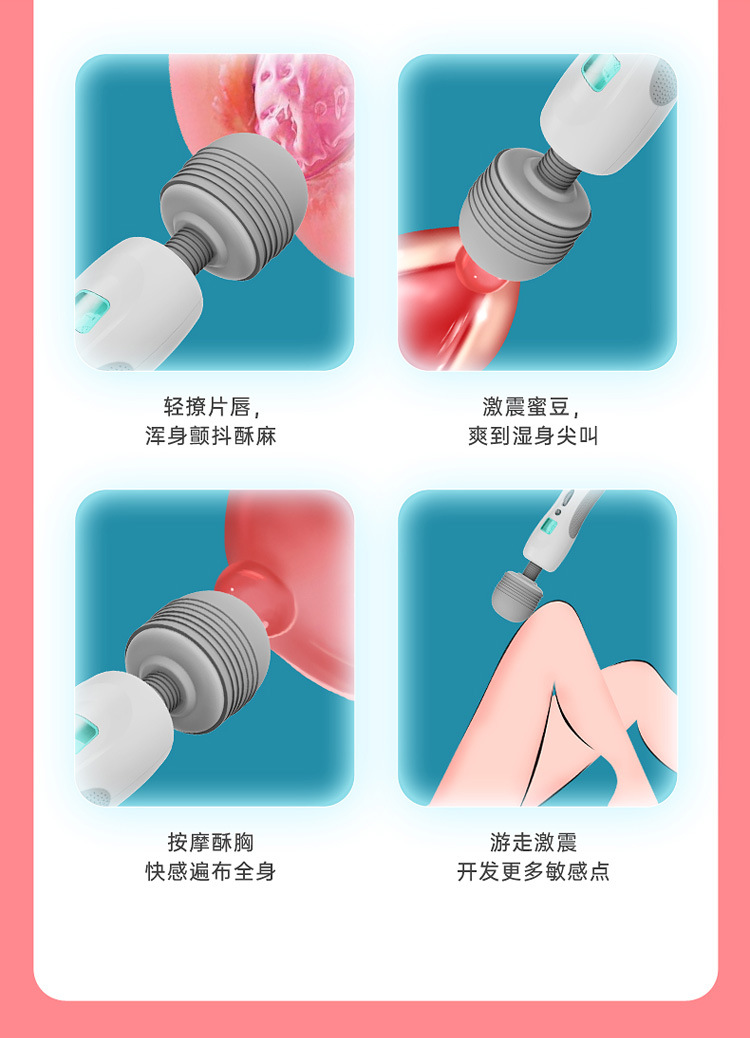 轻撩片唇，
浑身颤抖酥麻

激震蜜豆，
爽到湿身尖叫

按摩酥胸
快感遍布全身

游走激震
开发更多敏感点