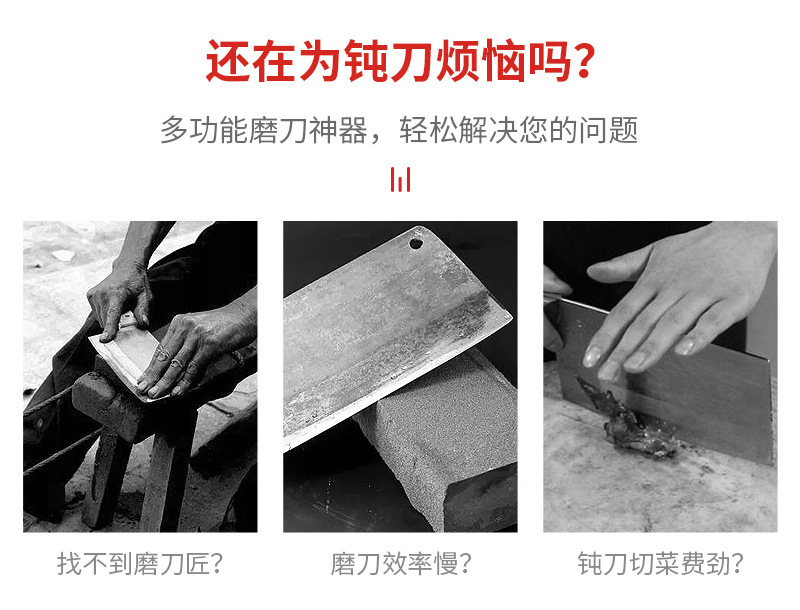 还在为钝刀烦恼吗?

多功能磨刀神器，轻松解决您的问题

找不到磨刀匠?

磨刀效率慢?

钝刀切菜费劲?