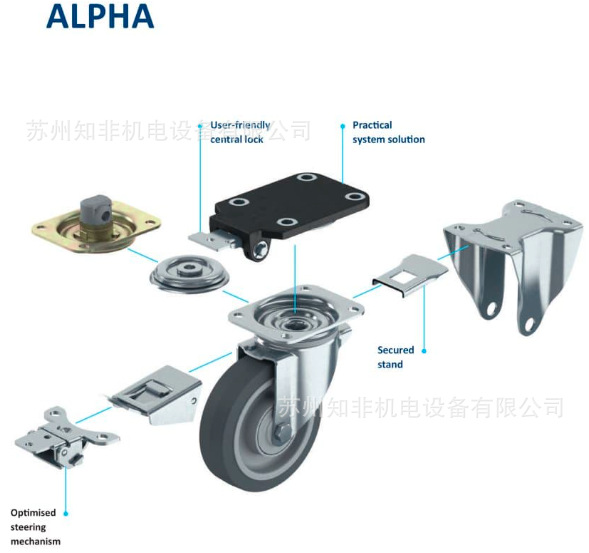 ALPHA

苏州知非机电设备有限公司

User-friendly central lock

Practical system solution

Secured stand

苏州知非机电设备有限公司

Optimised steering mechanism