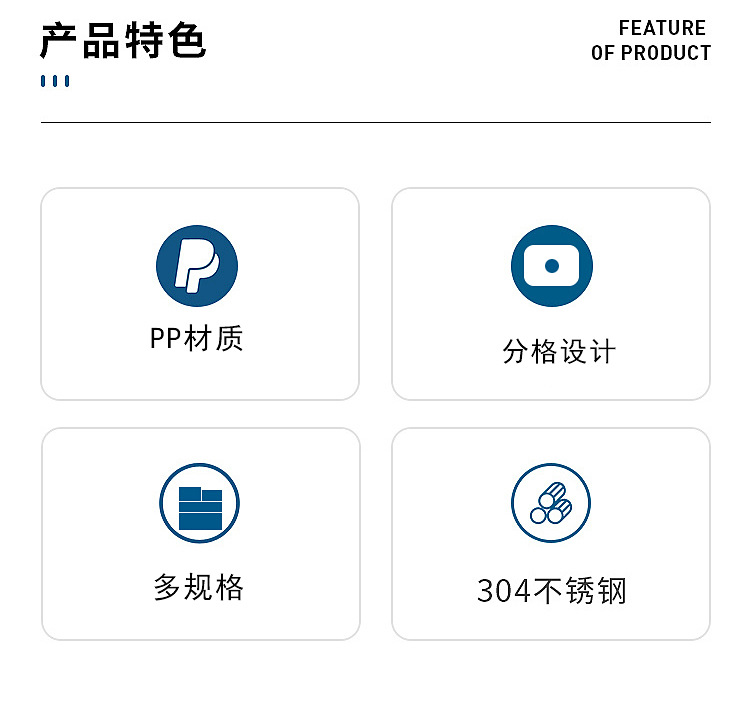 产品特色

FEATURE
OF PRODUCT

PP材质

分格设计

多规格

304不锈钢