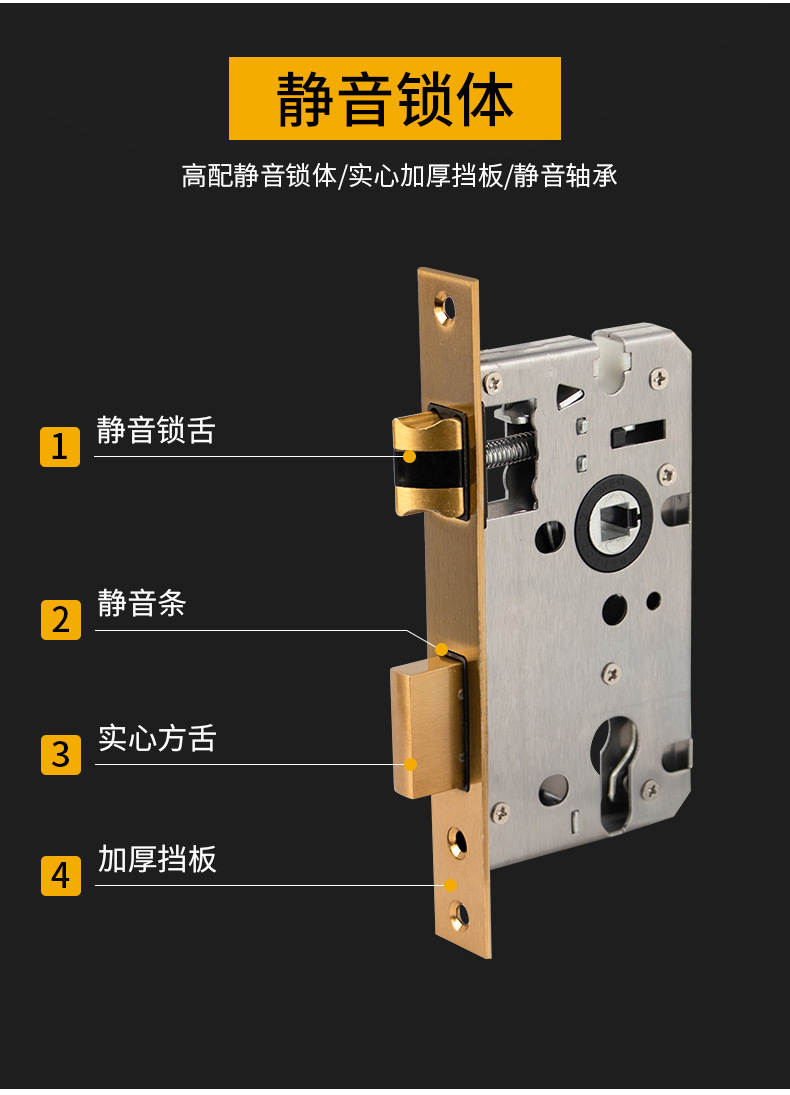 静音锁体

高配静音锁体/实心加厚挡板/静音轴承

1 静音锁舌

2 静音条

3 实心方舌

4 加厚挡板