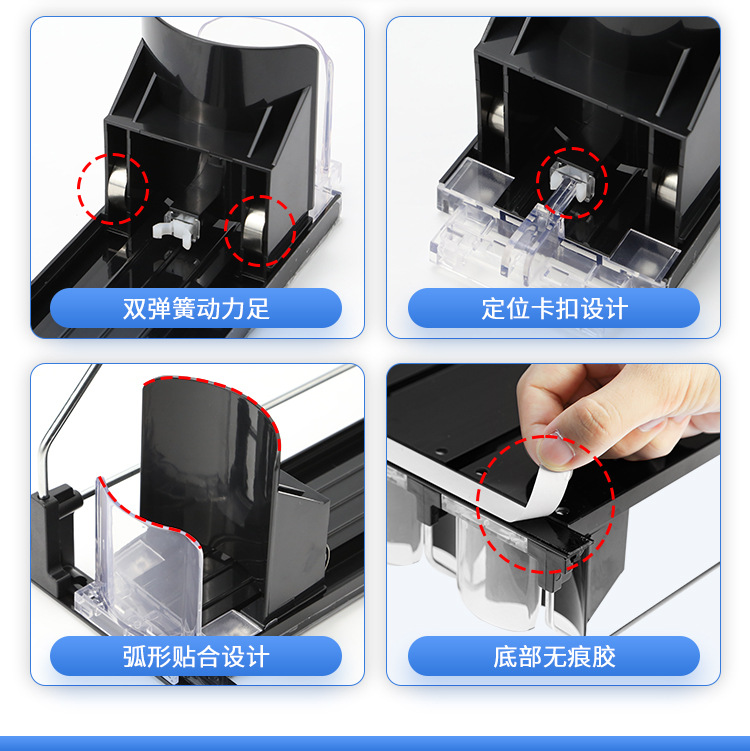 双弹簧动力足

定位卡扣设计

弧形贴合设计

底部无痕胶