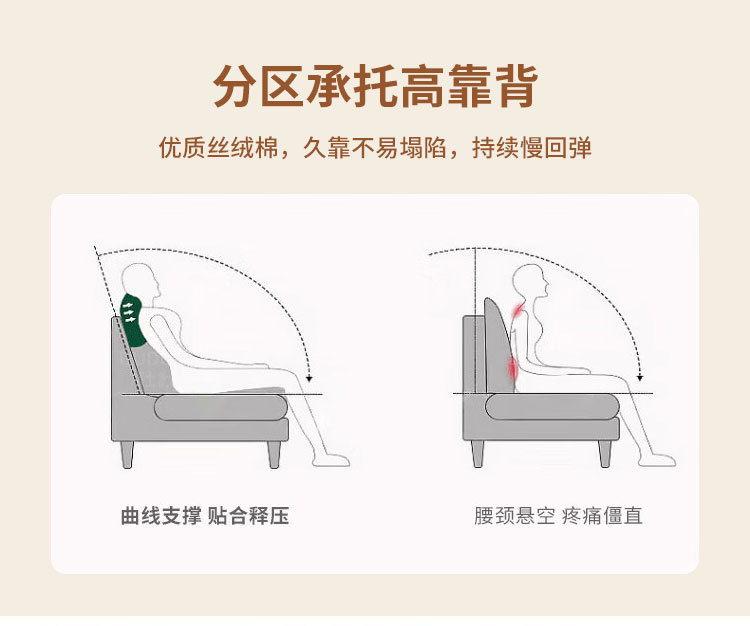 分区承托高靠背

优质丝绒棉，久靠不易塌陷，持续慢回弹

曲线支撑 贴合释压

腰颈悬空 疼痛僵直