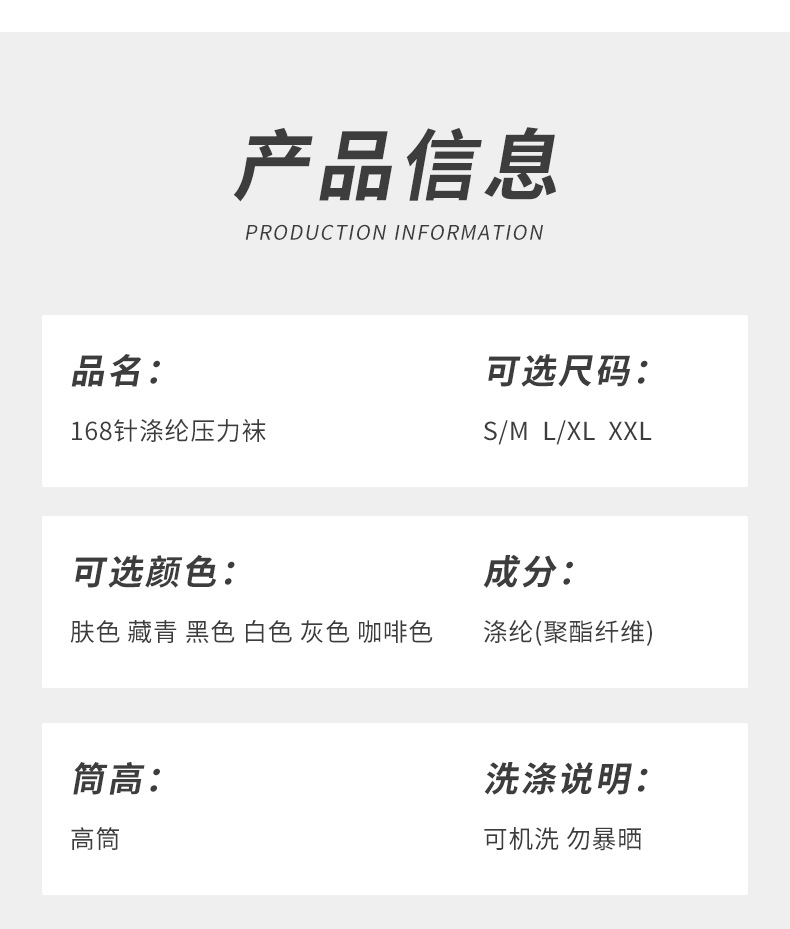 产品信息

PRODUCTION INFORMATION

品名:

168针涤纶压力袜

可选尺码:

S/M L/XL XXL

可选颜色:

肤色 藏青 黑色 白色 灰色 咖啡色

成分:

涤纶(聚酯纤维)

筒高:

高筒

洗涤说明:

可机洗 勿暴晒