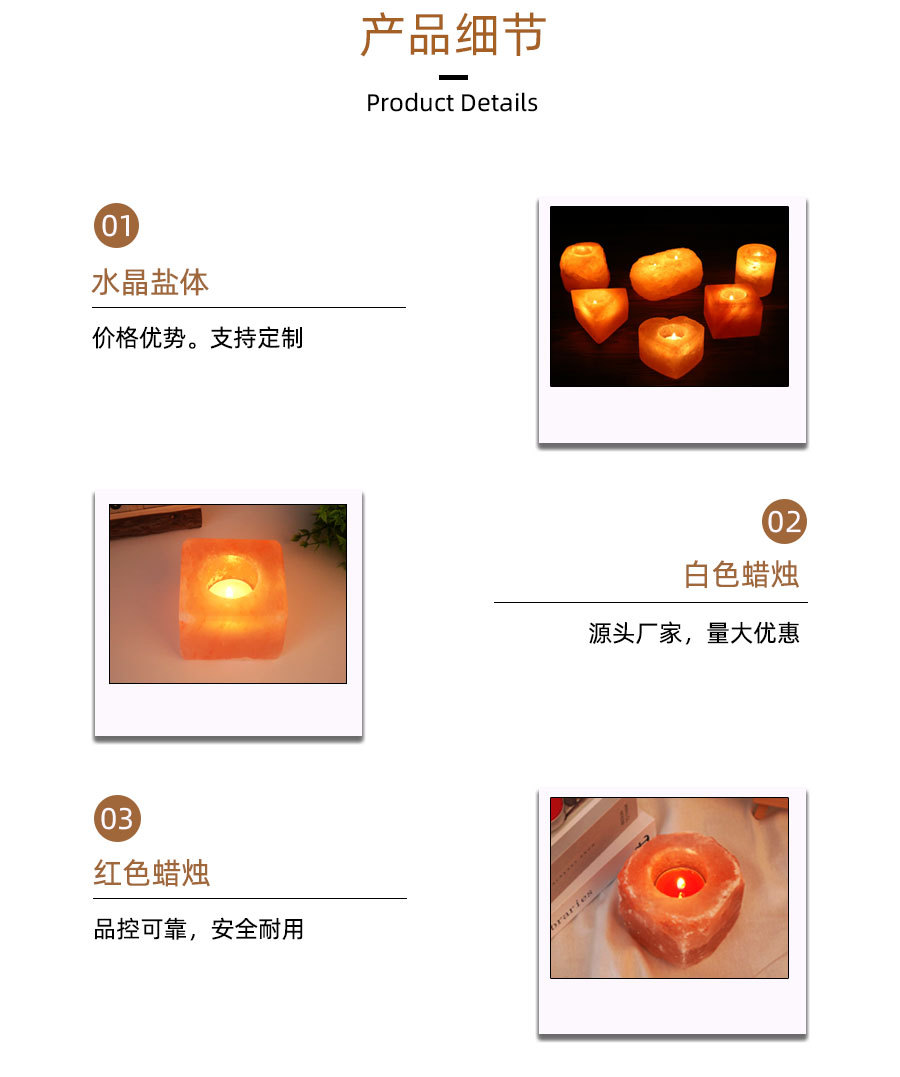 产品细节

Product Details

01

水晶盐体

价格优势。支持定制

02

白色蜡烛

源头厂家，量大优惠

03

红色蜡烛

品控可靠，安全耐用