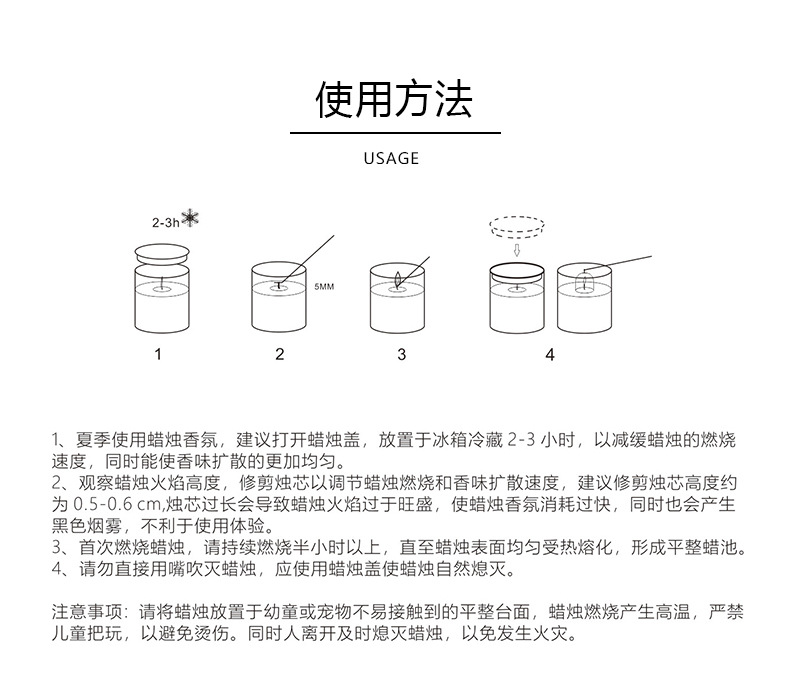 使用方法

USAGE

2-3h

5MM

1

2

3

4

1、夏季使用蜡烛香氛，建议打开蜡烛盖，放置于冰箱冷藏 2-3 小时，以减缓蜡烛的燃烧速度，同时能使香味扩散的更加均匀。
2、观察蜡烛火焰高度，修剪烛芯以调节蜡烛燃烧和香味扩散速度，建议修剪烛芯高度约为 0.5-0.6 cm,烛芯过长会导致蜡烛火焰过于旺盛，使蜡烛香氛消耗过快，同时也会产生黑色烟雾，不利于使用体验。
3、首次燃烧蜡烛，请持续燃烧半小时以上，直至蜡烛表面均匀受热熔化，形成平整蜡池。
4、请勿直接用嘴吹灭蜡烛，应使用蜡烛盖使蜡烛自然熄灭。

注意事项：请将蜡烛放置于幼童或宠物不易接触到的平整台面，蜡烛燃烧产生高温，严禁儿童把玩，以避免烫伤。同时人离开及时熄灭蜡烛，以免发生火灾。