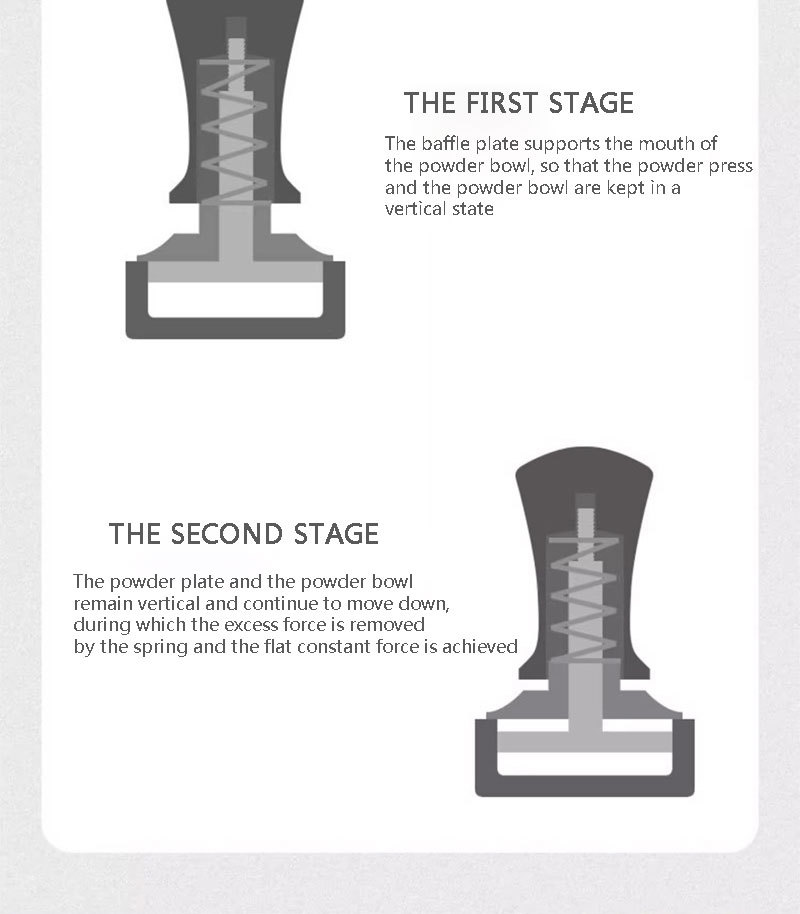 THE FIRST STAGE

The baffle plate supports the mouth of the powder bowl, so that the powder press and the powder bowl are kept in a vertical state

THE SECOND STAGE

The powder plate and the powder bowl remain vertical and continue to move down, during which the excess force is removed by the spring and the flat constant force is achieved