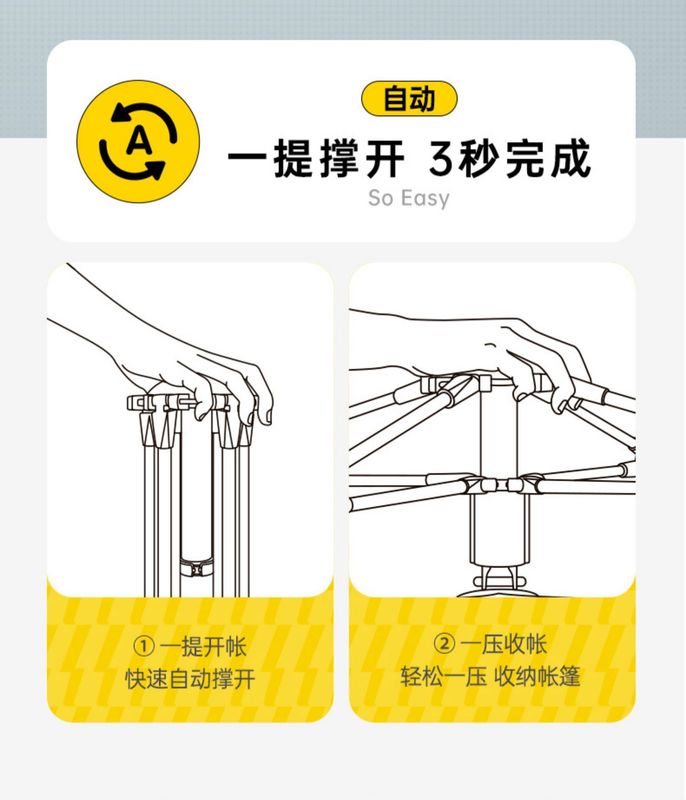 A

自动

一提撑开 3秒完成

So Easy

① 一提开帐
快速自动撑开

② 一压收帐
轻松一压 收纳帐篷