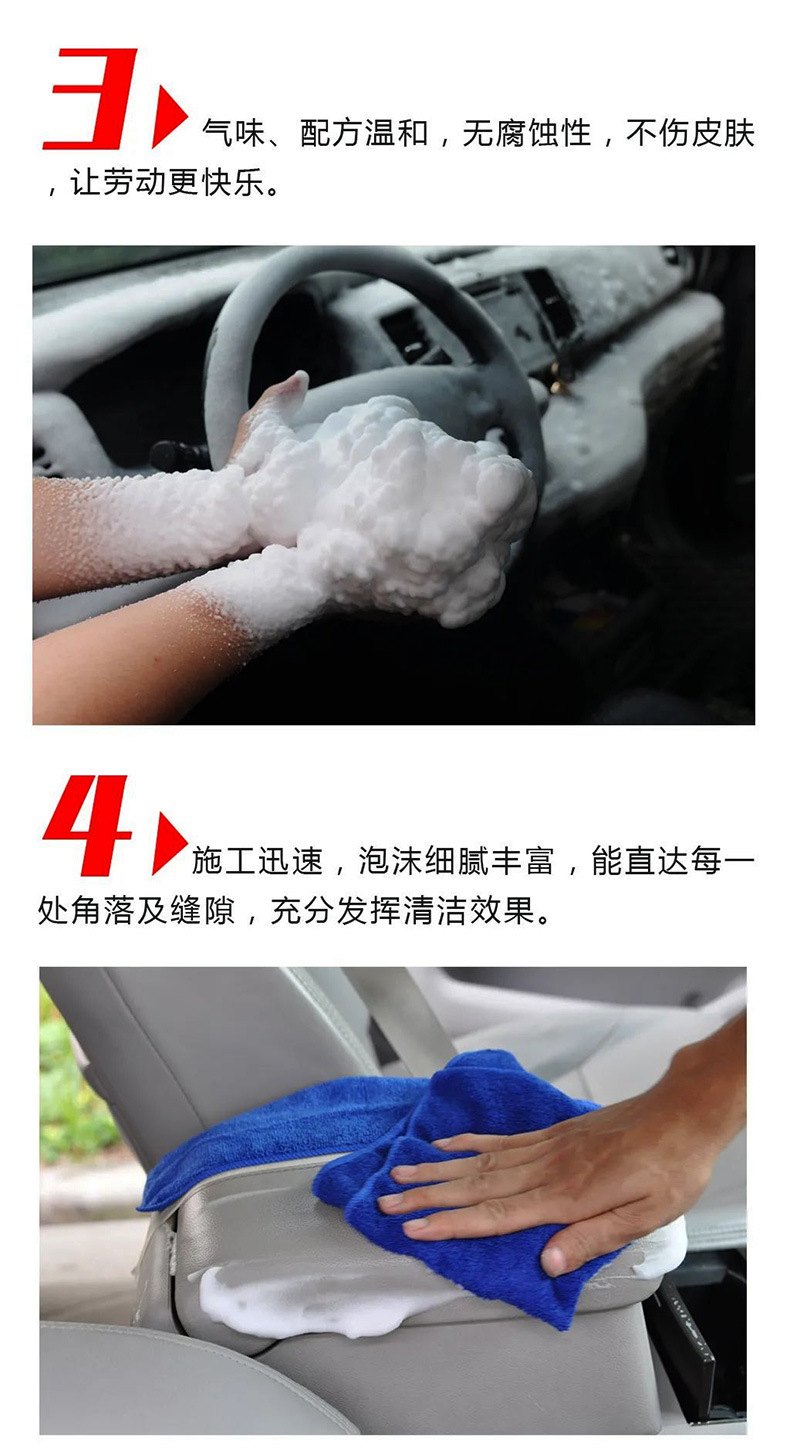 3 气味、配方温和，无腐蚀性，不伤皮肤，让劳动更快乐。

4 施工迅速，泡沫细腻丰富，能直达每一处角落及缝隙，充分发挥清洁效果。