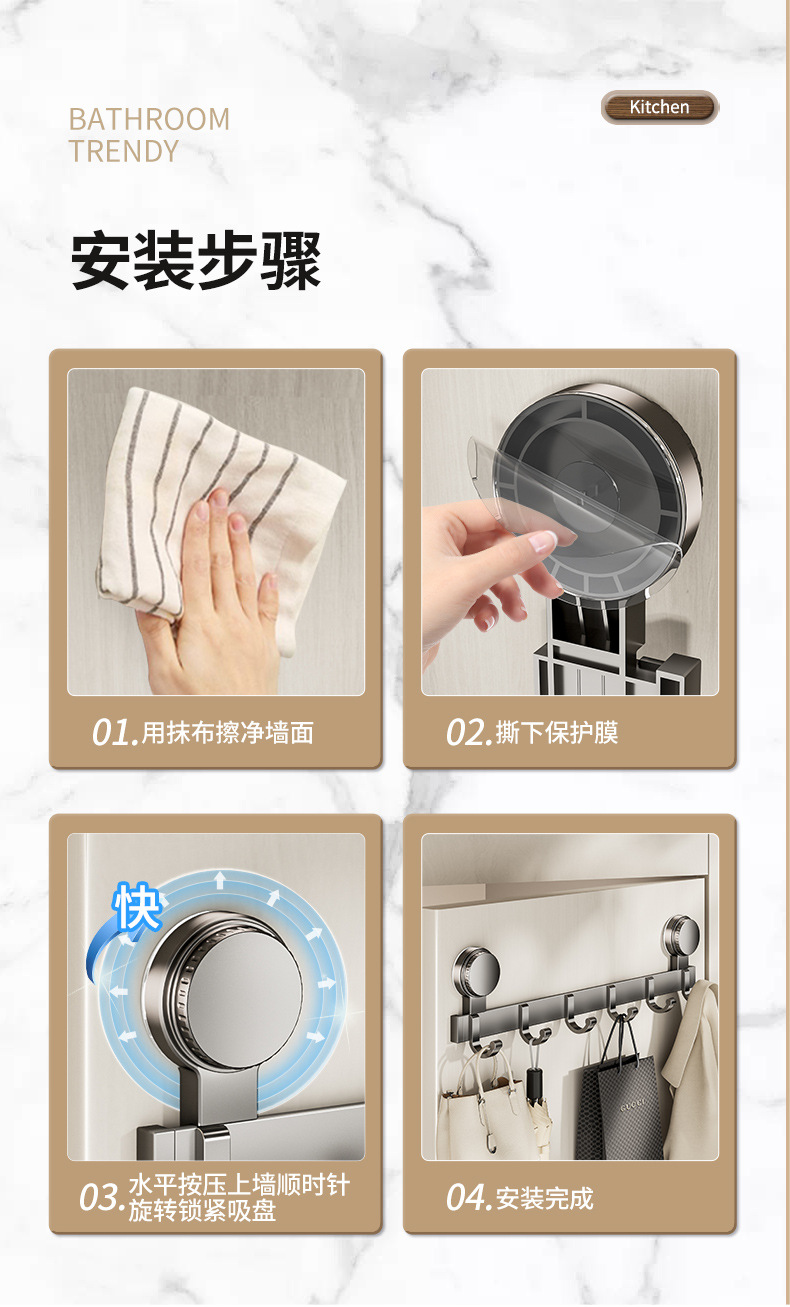 BATHROOM
TRENDY

Kitchen

安装步骤

01.用抹布擦净墙面

02.撕下保护膜

快

03.水平按压上墙顺时针旋转锁紧吸盘

GUCCI

04.安装完成