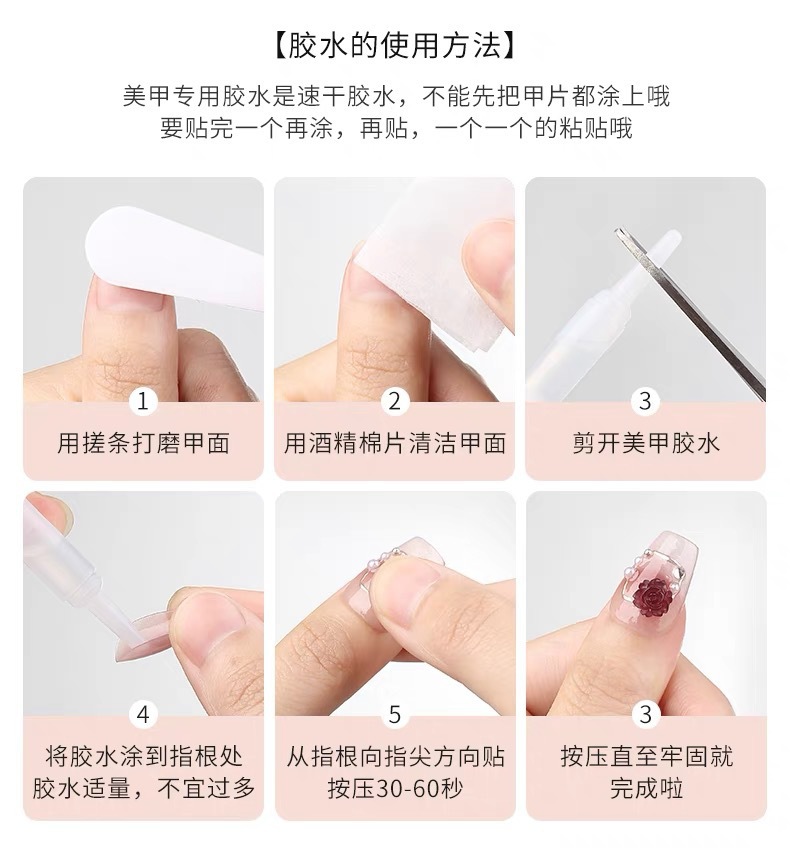 【胶水的使用方法】

美甲专用胶水是速干胶水，不能先把甲片都涂上哦
要贴完一个再涂，再贴，一个一个的粘贴哦

1
用搓条打磨甲面

2
用酒精棉片清洁甲面

3
剪开美甲胶水

4
将胶水涂到指根处
胶水适量，不宜过多

5
从指根向指尖方向贴
按压30-60秒

3
按压直至牢固就
完成啦