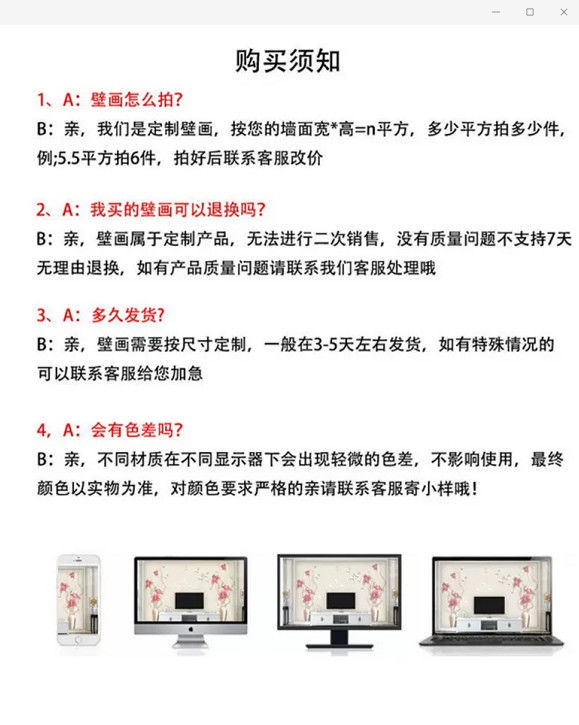 购买须知

1、A：壁画怎么拍?
B：亲，我们是定制壁画，按您的墙面宽*高=n平方，多少平方拍多少件，例;5.5平方拍6件，拍好后联系客服改价

2、A：我买的壁画可以退换吗?
B：亲，壁画属于定制产品，无法进行二次销售，没有质量问题不支持7天无理由退换，如有产品质量问题请联系我们客服处理哦

3、A：多久发货?
B：亲，壁画需要按尺寸定制，一般在3-5天左右发货，如有特殊情况的可以联系客服给您加急

4，A：会有色差吗?
B：亲，不同材质在不同显示器下会出现轻微的色差，不影响使用，最终颜色以实物为准，对颜色要求严格的亲请联系客服寄小样哦！