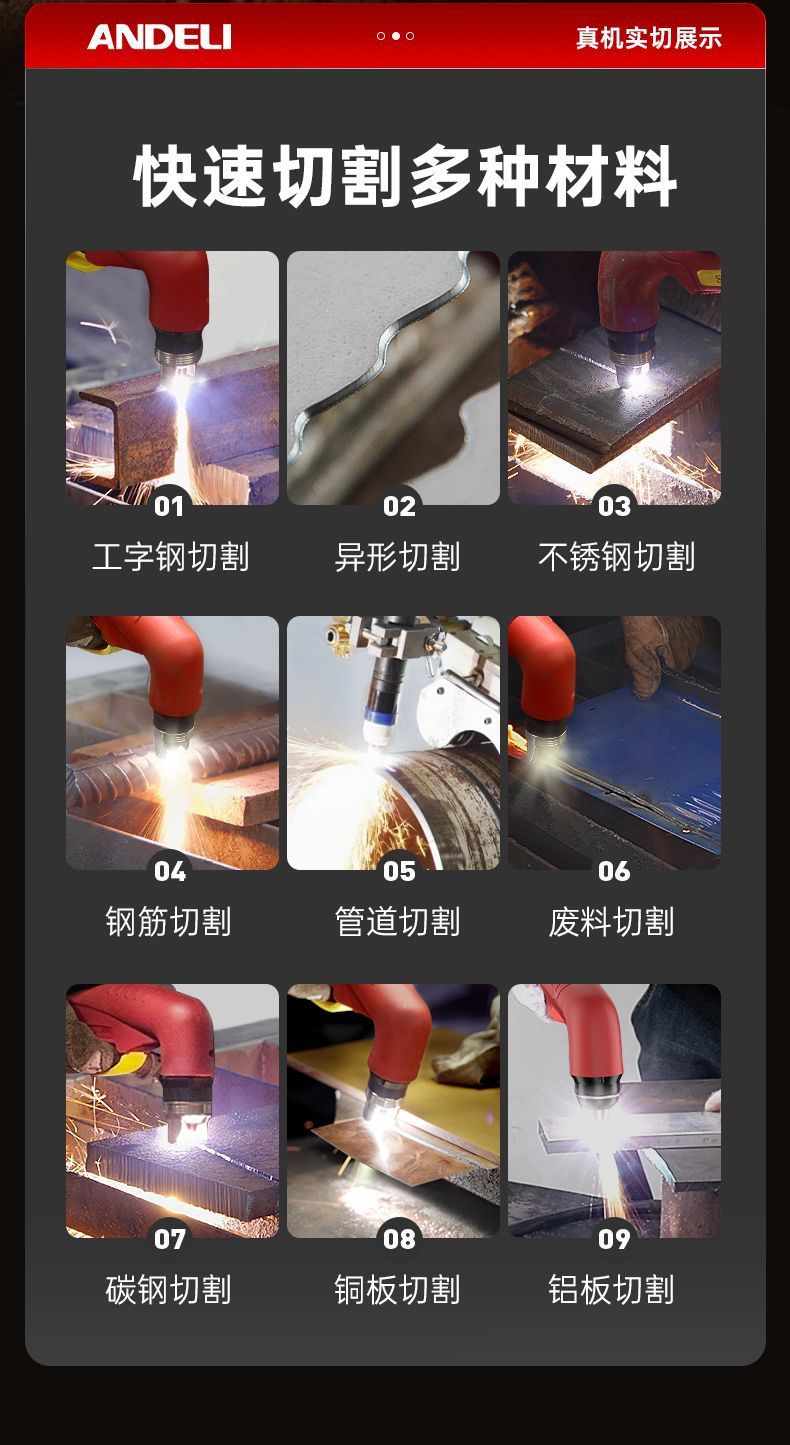 ANDELI
真机实切展示

快速切割多种材料

01
工字钢切割

02
异形切割

03
不锈钢切割

04
钢筋切割

05
管道切割

06
废料切割

07
碳钢切割

08
铜板切割

09
铝板切割