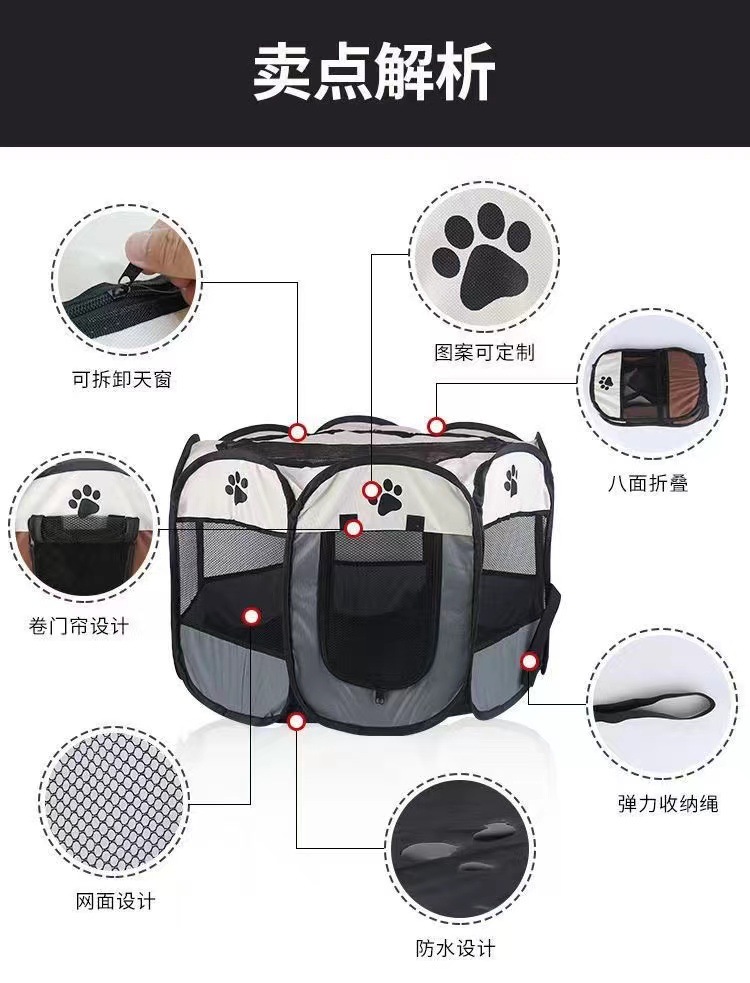 卖点解析

可拆卸天窗

图案可定制

八面折叠

卷门帘设计

弹力收纳绳

网面设计

防水设计