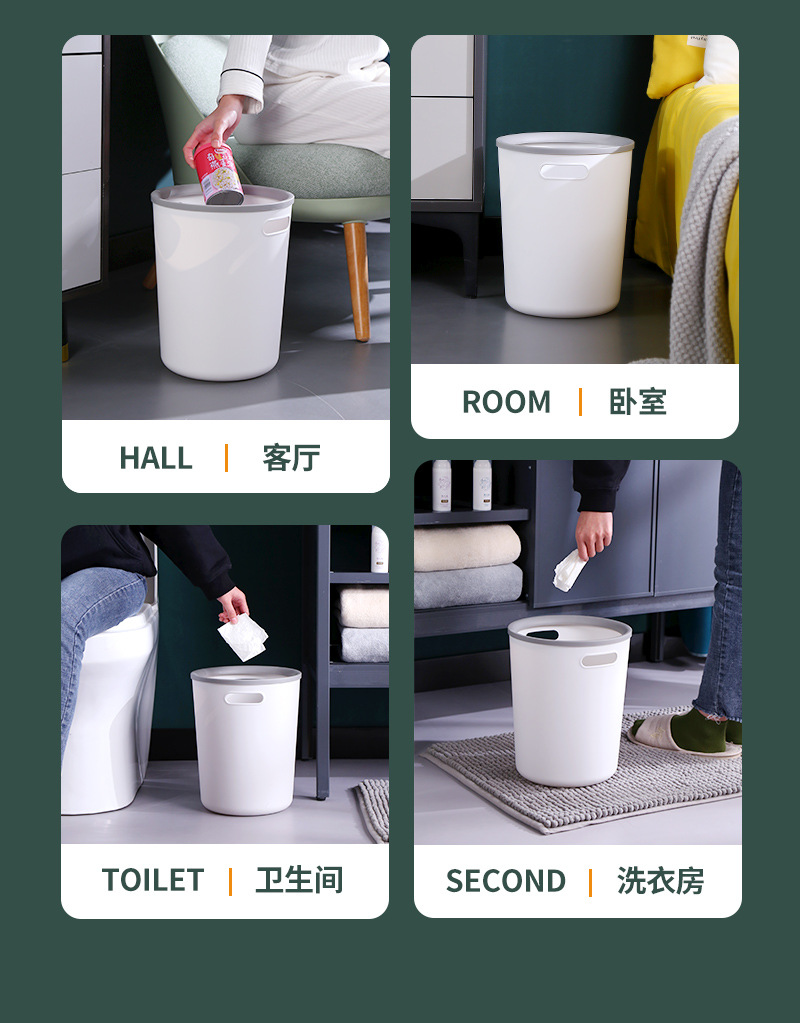 HALL | 客厅

ROOM | 卧室

TOILET | 卫生间

SECOND | 洗衣房