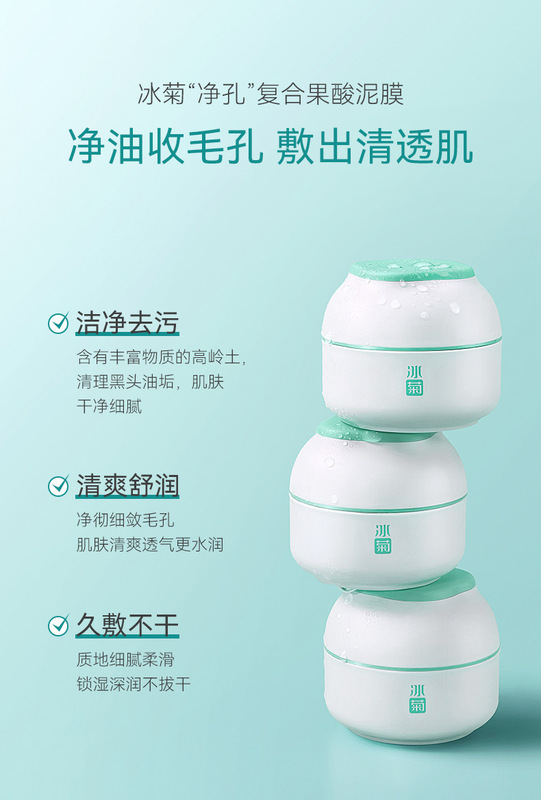 冰菊“净孔”复合果酸泥膜

净油收毛孔 敷出清透肌

洁净去污

含有丰富物质的高岭土，清理黑头油垢，肌肤干净细腻

清爽舒润

净彻细敛毛孔
肌肤清爽透气更水润

久敷不干

质地细腻柔滑
锁湿深润不拔干

冰菊

冰菊

冰菊