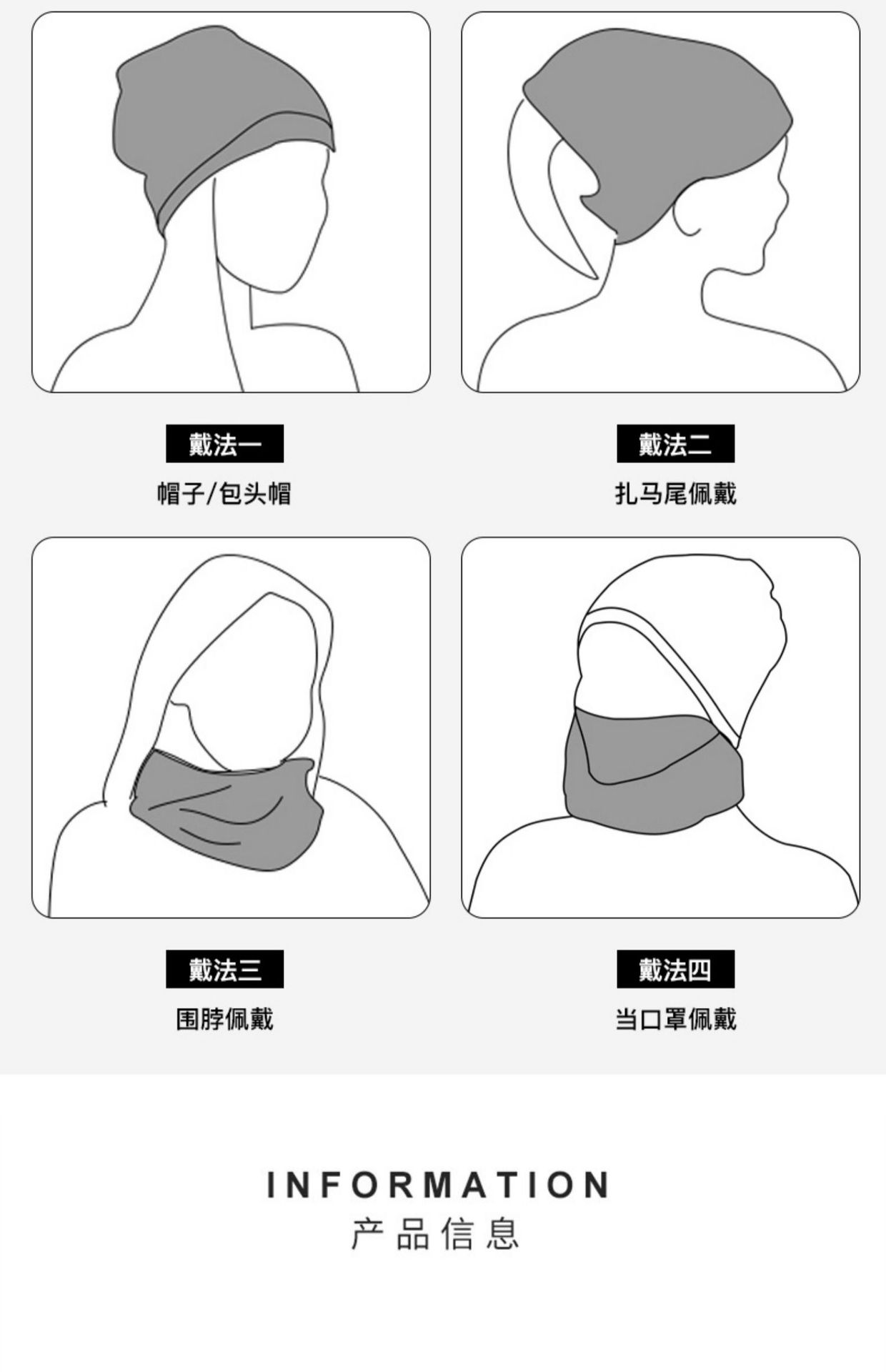 戴法一
帽子/包头帽

戴法二
扎马尾佩戴

戴法三
围脖佩戴

戴法四
当口罩佩戴

INFORMATION
产品信息