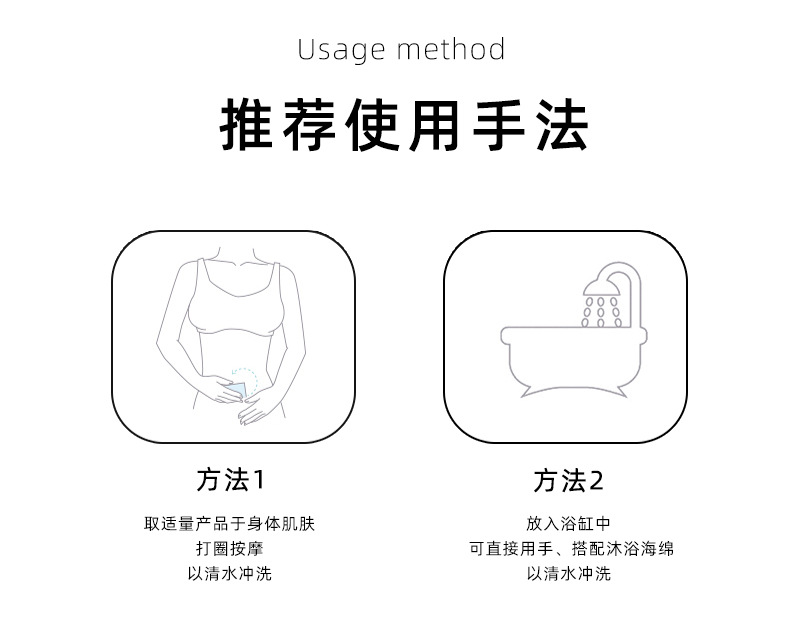 Usage method

推荐使用手法

方法1

取适量产品于身体肌肤
打圈按摩
以清水冲洗

方法2

放入浴缸中
可直接用手、搭配沐浴海绵
以清水冲洗