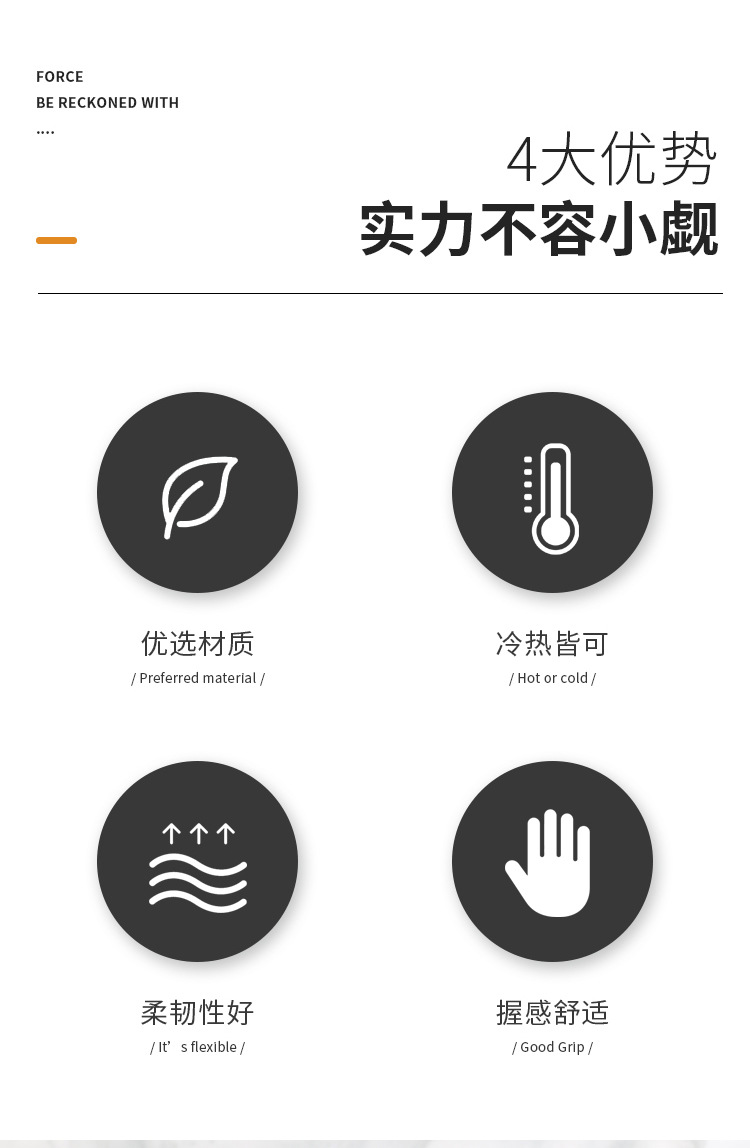 FORCE
BE RECKONED WITH
....

4大优势
实力不容小觑

优选材质
/ Preferred material /

冷热皆可
/ Hot or cold /

柔韧性好
/ It's flexible /

握感舒适
/ Good Grip /