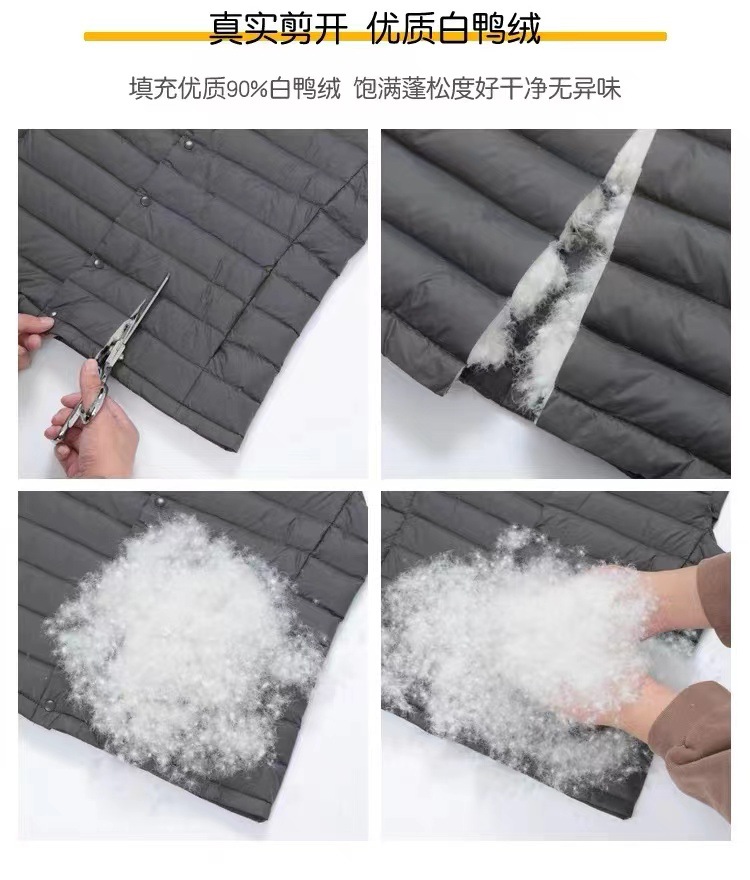 真实剪开 优质白鸭绒

填充优质90%白鸭绒 饱满蓬松度好干净无异味