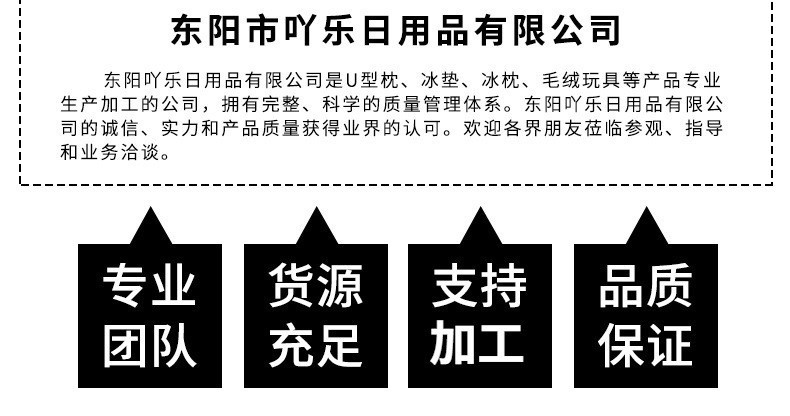 东阳市吖乐日用品有限公司

东阳吖乐日用品有限公司是U型枕、冰垫、冰枕、毛绒玩具等产品专业生产加工的公司，拥有完整、科学的质量管理体系。东阳吖乐日用品有限公司的诚信、实力和产品质量获得业界的认可。欢迎各界朋友莅临参观、指导和业务洽谈。

专业
团队

货源
充足

支持
加工

品质
保证