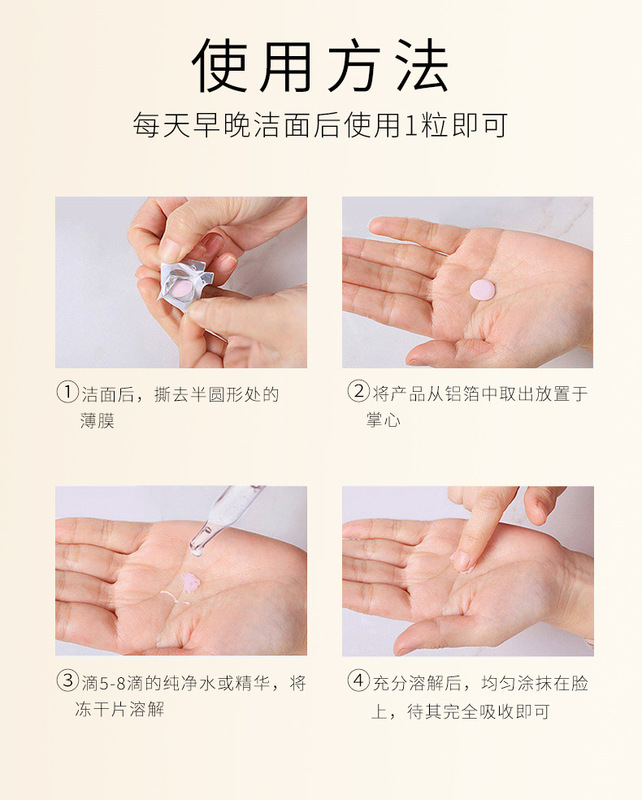 使用方法

每天早晚洁面后使用1粒即可

①洁面后，撕去半圆形处的薄膜

②将产品从铝箔中取出放置于掌心

③滴5-8滴的纯净水或精华，将冻干片溶解

④充分溶解后，均匀涂抹在脸上，待其完全吸收即可