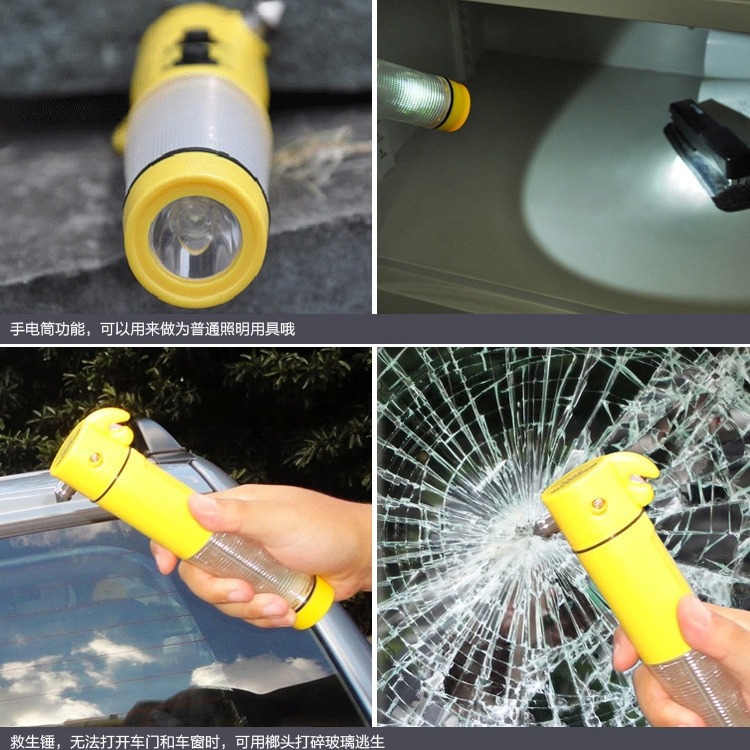 手电筒功能，可以用来做为普通照明用具哦

救生锤，无法打开车门和车窗时，可用榔头打碎玻璃逃生