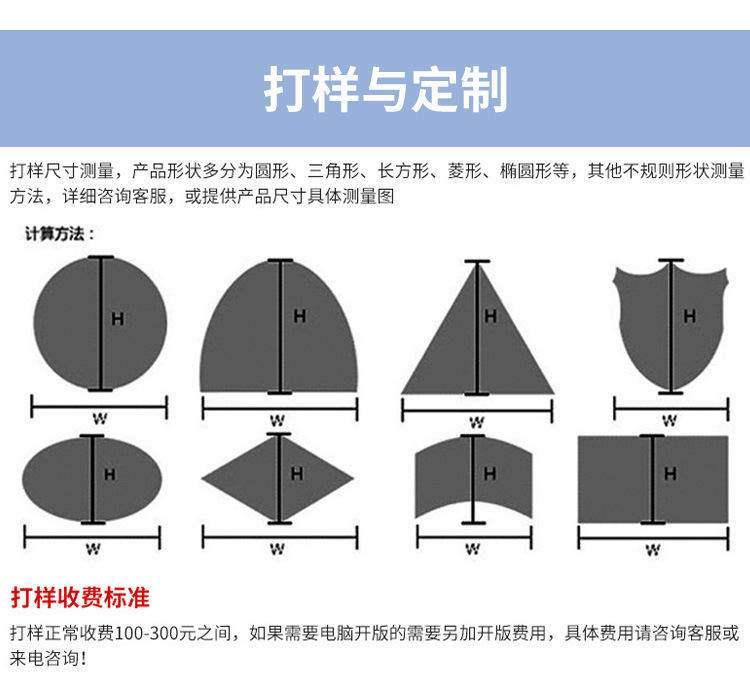 打样与定制

打样尺寸测量，产品形状多分为圆形、三角形、长方形、菱形、椭圆形等，其他不规则形状测量方法，详细咨询客服，或提供产品尺寸具体测量图

计算方法：

H
W
H
W
H
W
H
W
H
W
H
W
H
W
H
W

打样收费标准

打样正常收费100-300元之间，如果需要电脑开版的需要另加开版费用，具体费用请咨询客服或来电咨询！