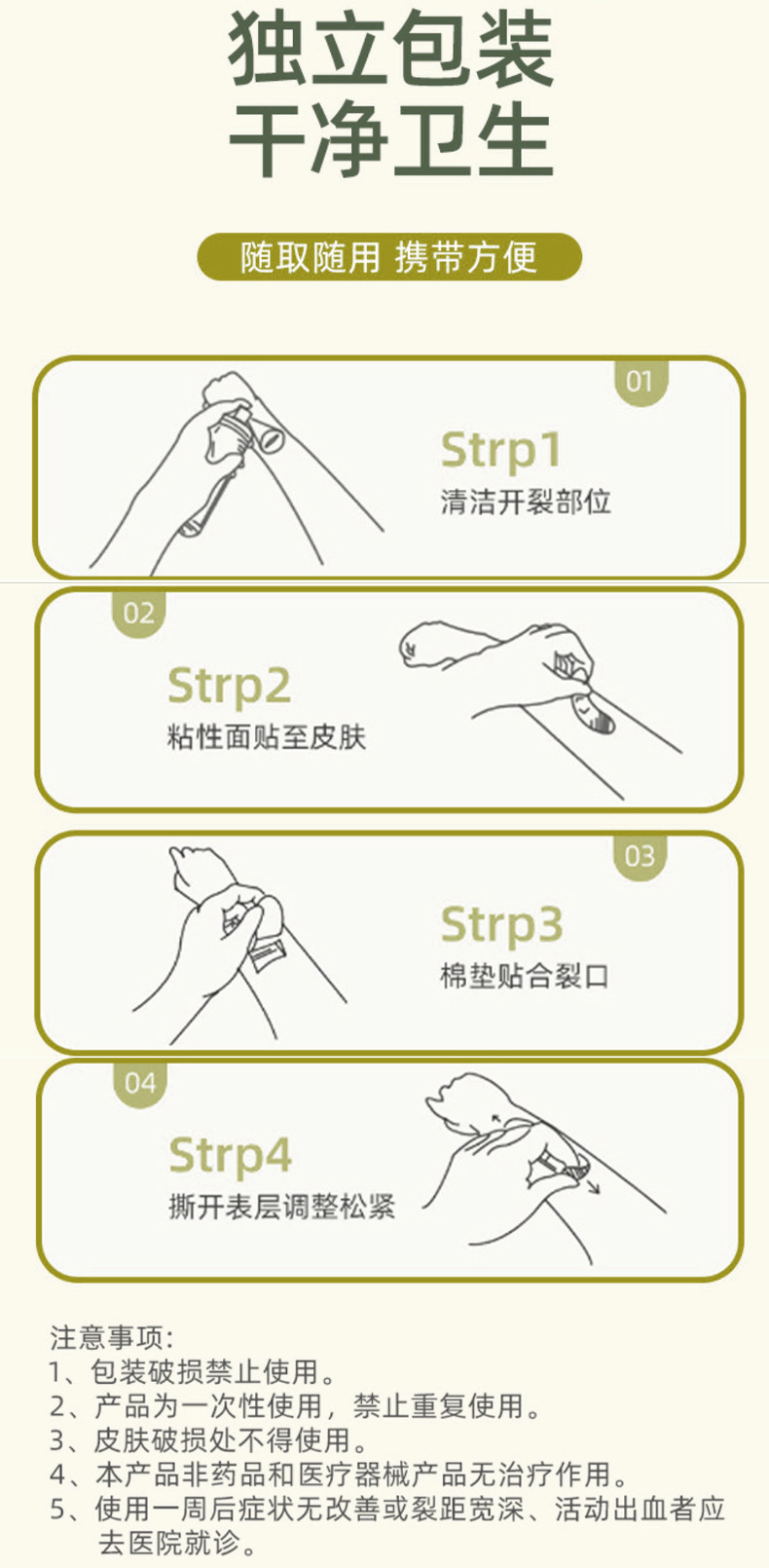 独立包装
干净卫生

随取随用 携带方便

01
Strp1
清洁开裂部位

02
Strp2
粘性面贴至皮肤

03
Strp3
棉垫贴合裂口

04
Strp4
撕开表层调整松紧

注意事项:
1、包装破损禁止使用。
2、产品为一次性使用，禁止重复使用。
3、皮肤破损处不得使用。
4、本产品非药品和医疗器械产品无治疗作用。
5、使用一周后症状无改善或裂距宽深、活动出血者应去医院就诊。