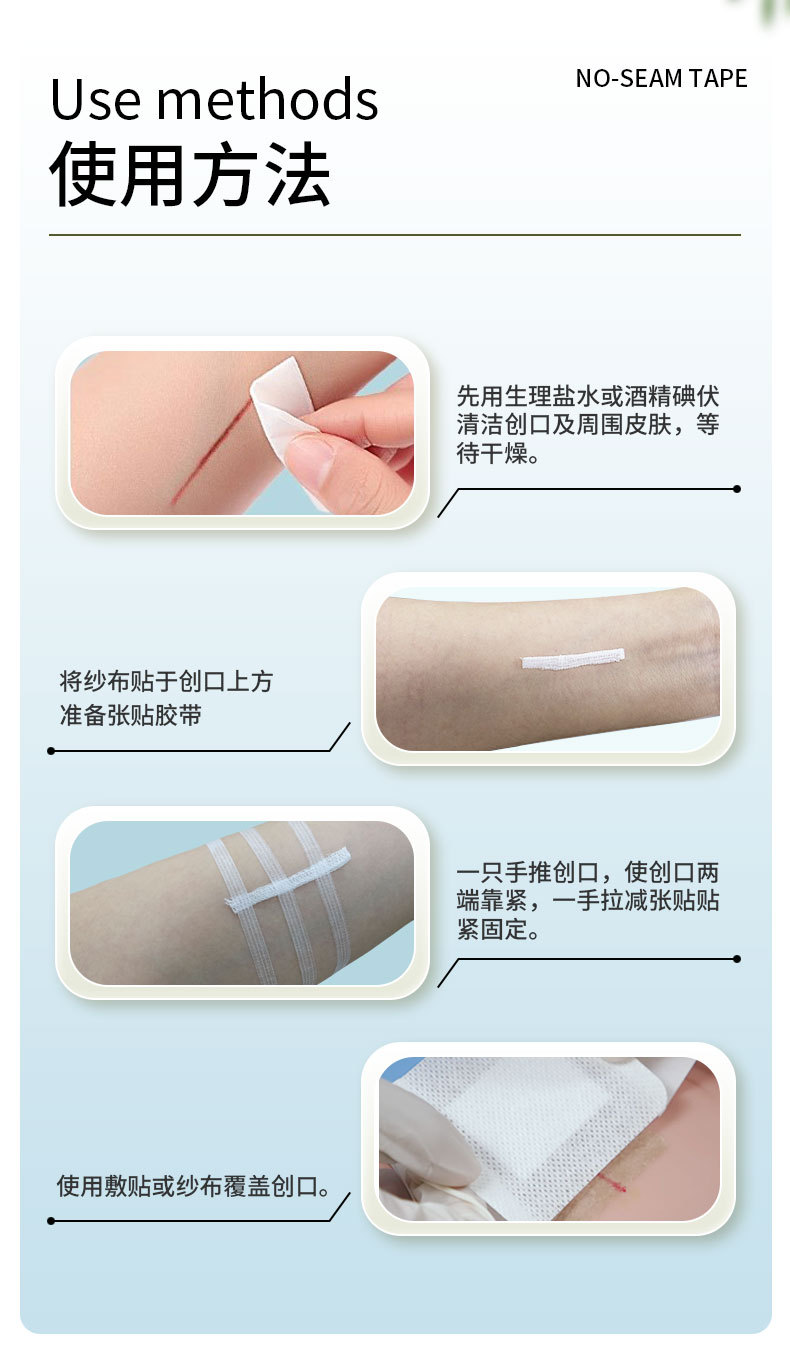 Use methods

NO-SEAM TAPE

使用方法

先用生理盐水或酒精碘伏清洁创口及周围皮肤，等待干燥。

将纱布贴于创口上方准备张贴胶带

一只手推创口，使创口两端靠紧，一手拉减张贴贴紧固定。

使用敷贴或纱布覆盖创口。