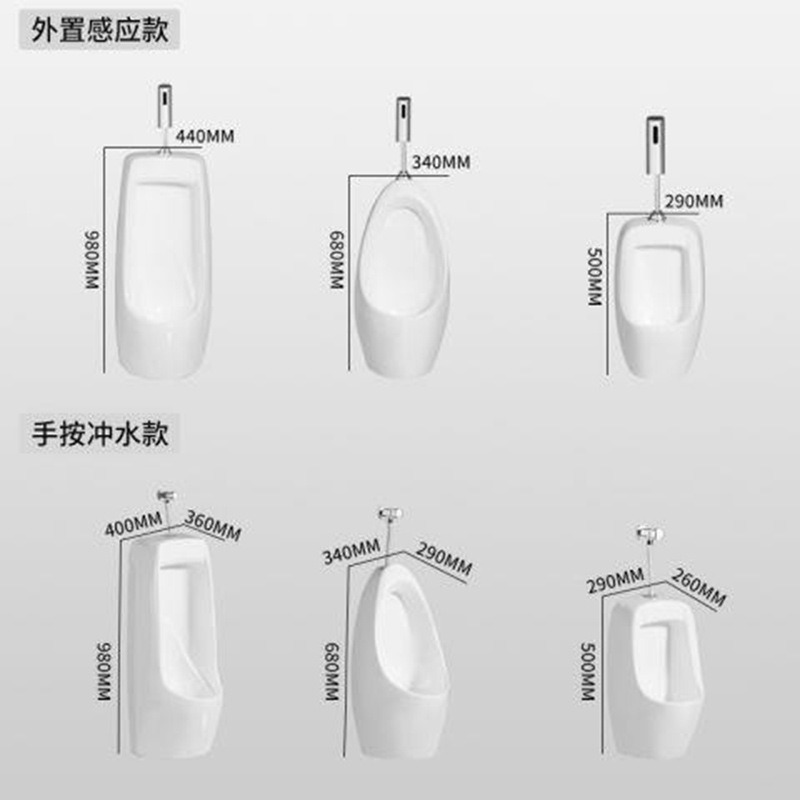 外置感应款

440MM
980MM

340MM
680MM

290MM
500MM

手按冲水款

400MM
360MM
980MM

340MM
290MM
680MM

290MM
260MM
500MM