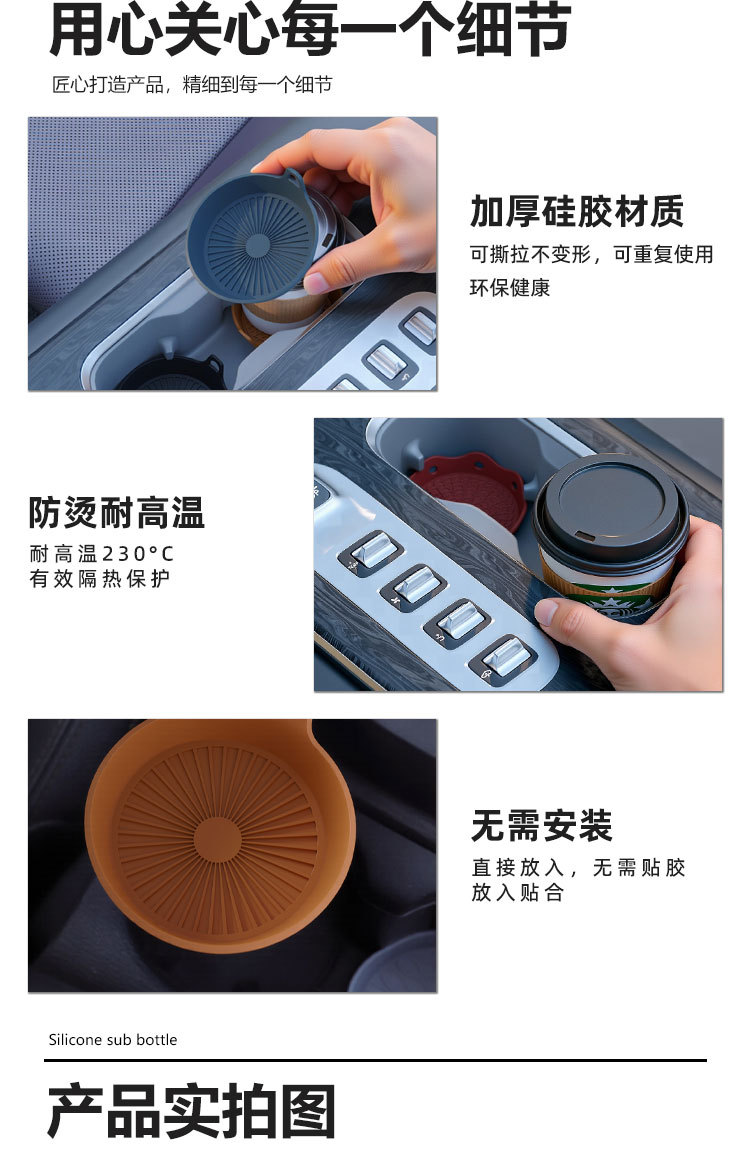 用心关心每一个细节

匠心打造产品，精细到每一个细节

加厚硅胶材质

可撕拉不变形，可重复使用
环保健康

防烫耐高温

耐高温230°C
有效隔热保护

无需安装

直接放入，无需贴胶
放入贴合

Silicone sub bottle

产品实拍图