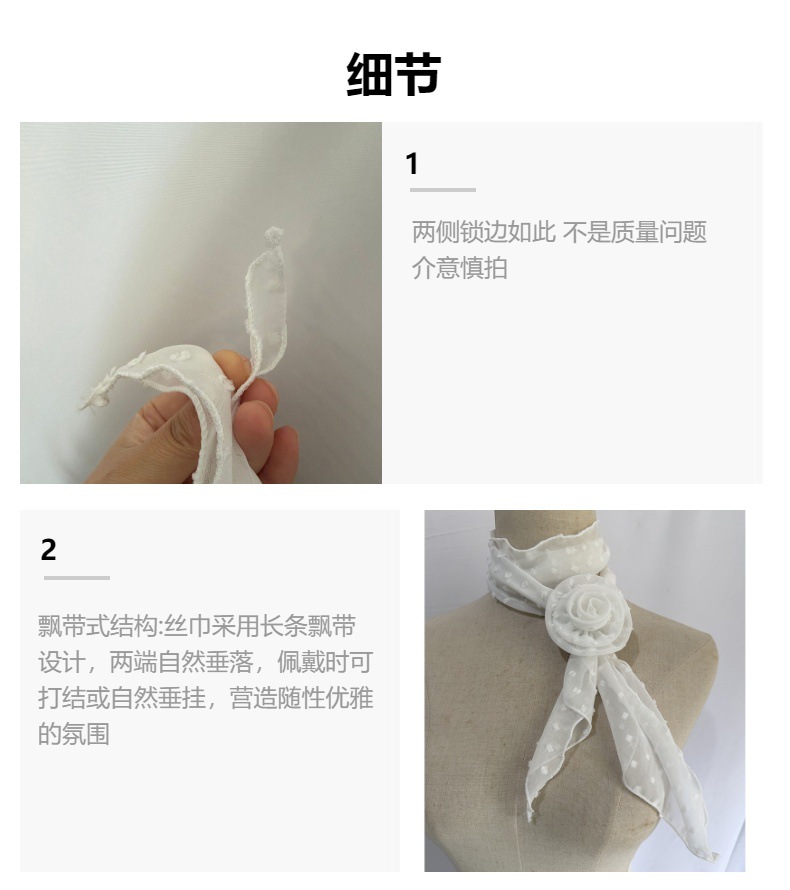 细节

1

两侧锁边如此 不是质量问题 介意慎拍

2

飘带式结构:丝巾采用长条飘带设计，两端自然垂落，佩戴时可打结或自然垂挂，营造随性优雅的氛围