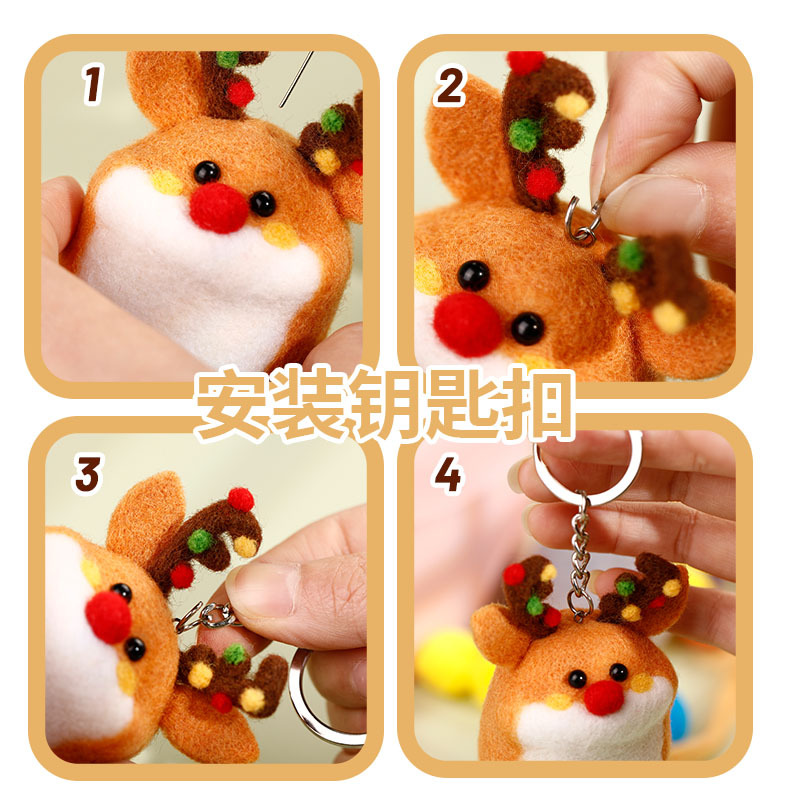 1

2

安装钥匙扣

3

4