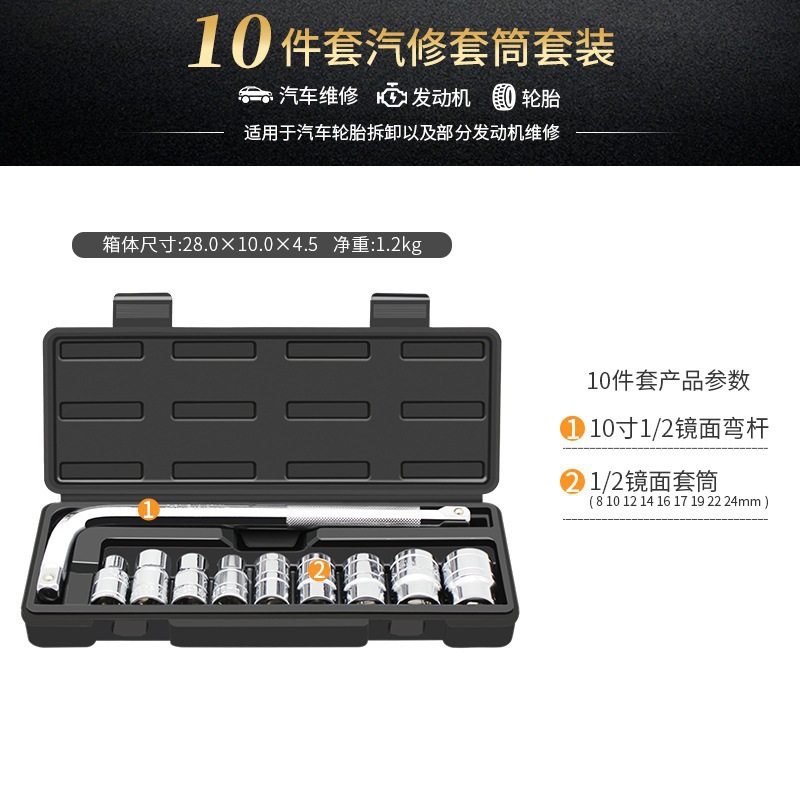 10件套汽修套筒套装

汽车维修 发动机 轮胎

适用于汽车轮胎拆卸以及部分发动机维修

箱体尺寸:28.0×10.0×4.5 净重:1.2kg

1

2

10件套产品参数

1 10寸1/2镜面弯杆

2 1/2镜面套筒
( 8 10 12 14 16 17 19 22 24mm )