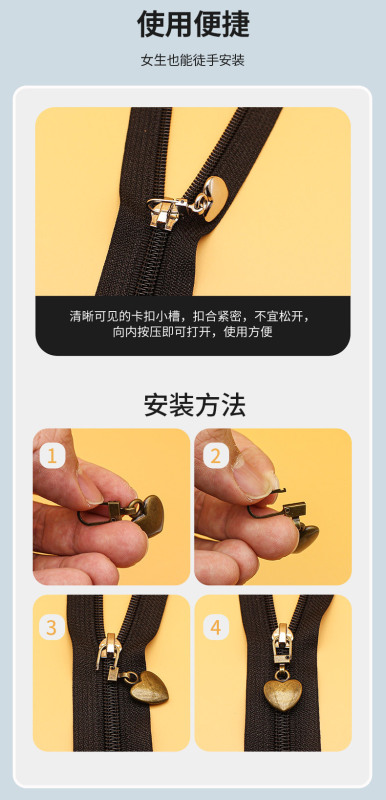 使用便捷

女生也能徒手安装

清晰可见的卡扣小槽，扣合紧密，不宜松开，向内按压即可打开，使用方便

安装方法

1

2

3

4