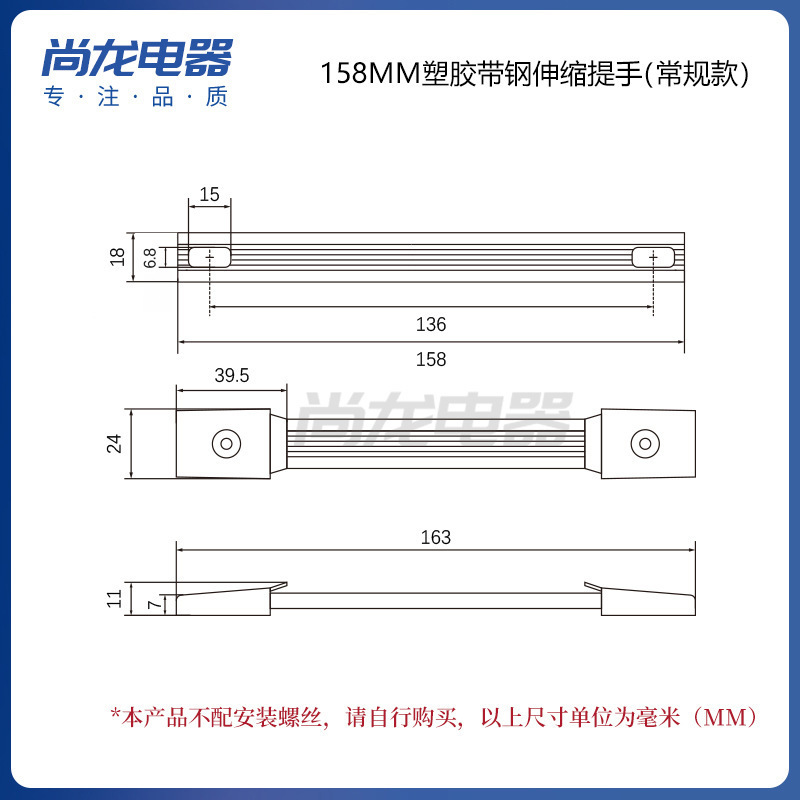 尚龙电器
专·注·品·质

158MM塑胶带钢伸缩提手(常规款)

15
18
6.8
136
158

39.5
24
尚龙电器

163
11
7

*本产品不配安装螺丝，请自行购买，以上尺寸单位为毫米（MM）