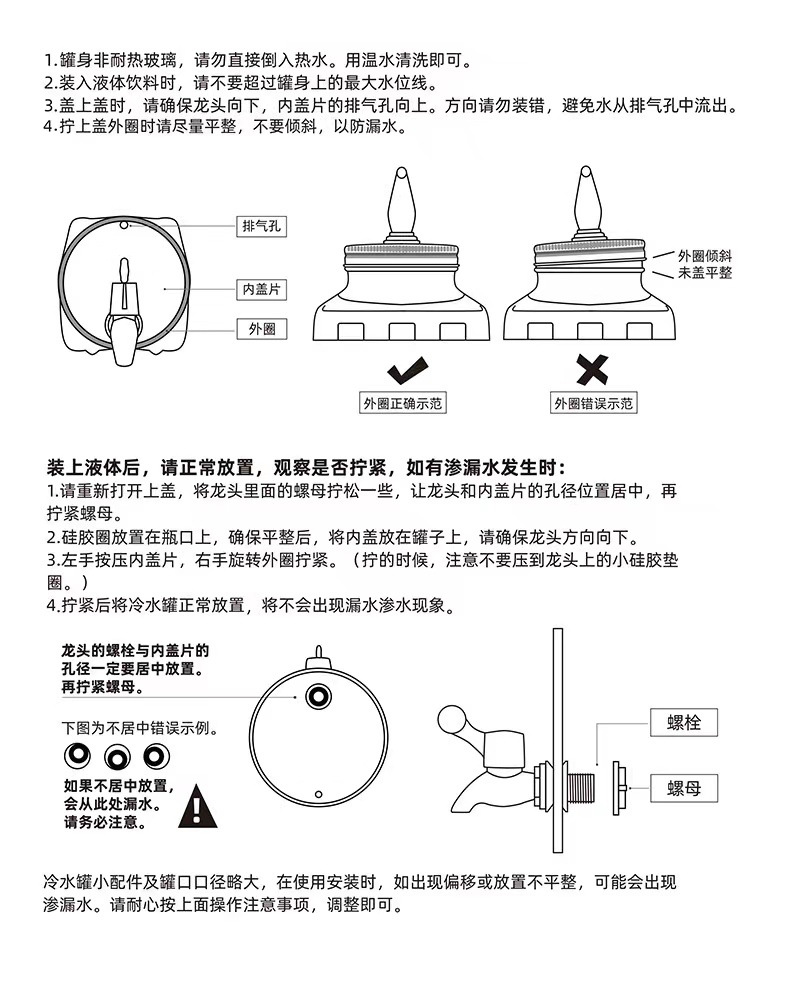 1.罐身非耐热玻璃，请勿直接倒入热水。用温水清洗即可。
2.装入液体饮料时，请不要超过罐身上的最大水位线。
3.盖上盖时，请确保龙头向下，内盖片的排气孔向上。方向请勿装错，避免水从排气孔中流出。
4.拧上盖外圈时请尽量平整，不要倾斜，以防漏水。

排气孔
内盖片
外圈

外圈倾斜
未盖平整

外圈正确示范
外圈错误示范

装上液体后，请正常放置，观察是否拧紧，如有渗漏水发生时：
1.请重新打开上盖，将龙头里面的螺母拧松一些，让龙头和内盖片的孔径位置居中，再拧紧螺母。
2.硅胶圈放置在瓶口上，确保平整后，将内盖放在罐子上，请确保龙头方向向下。
3.左手按压内盖片，右手旋转外圈拧紧。（拧的时候，注意不要压到龙头上的小硅胶垫圈。）
4.拧紧后将冷水罐正常放置，将不会出现漏水渗水现象。

龙头的螺栓与内盖片的孔径一定要居中放置。再拧紧螺母。

下图为不居中错误示例。

如果不居中放置，会从此处漏水。请务必注意。

螺栓
螺母

冷水罐小配件及罐口口径略大，在使用安装时，如出现偏移或放置不平整，可能会出现渗漏水。请耐心按上面操作注意事项，调整即可。