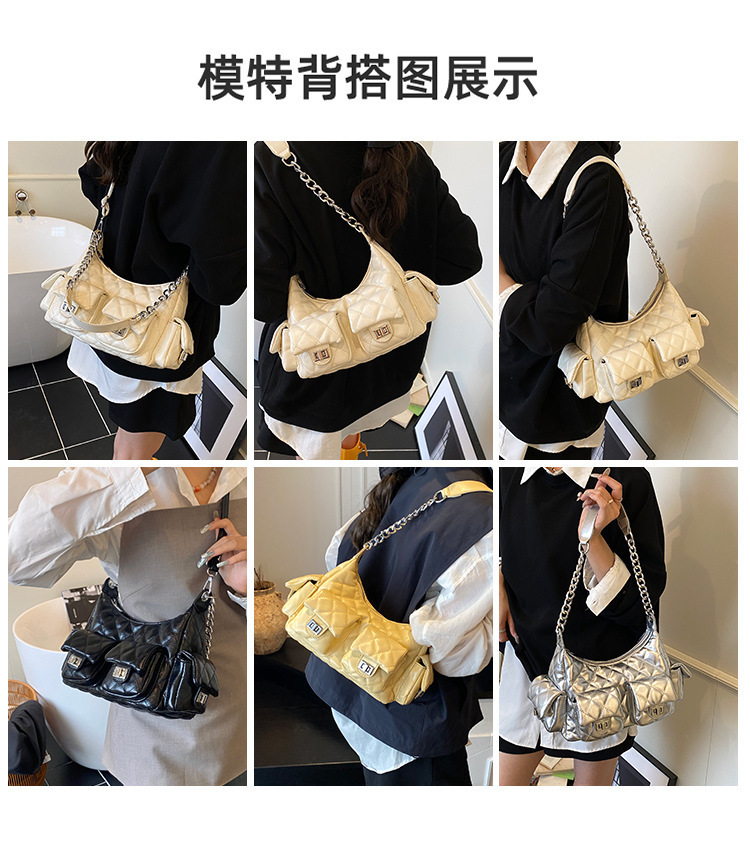 模特背搭图展示