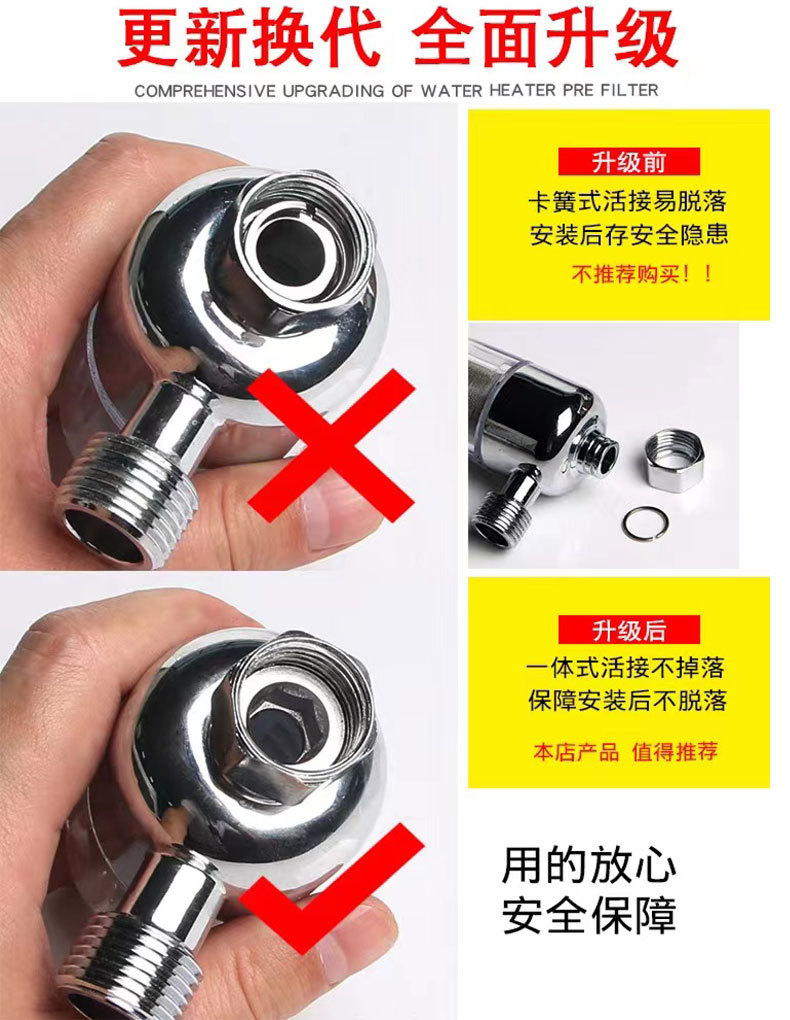 更新换代 全面升级

COMPREHENSIVE UPGRADING OF WATER HEATER PRE FILTER

升级前

卡簧式活接易脱落
安装后存安全隐患

不推荐购买！！

升级后

一体式活接不掉落
保障安装后不脱落

本店产品 值得推荐

用的放心
安全保障