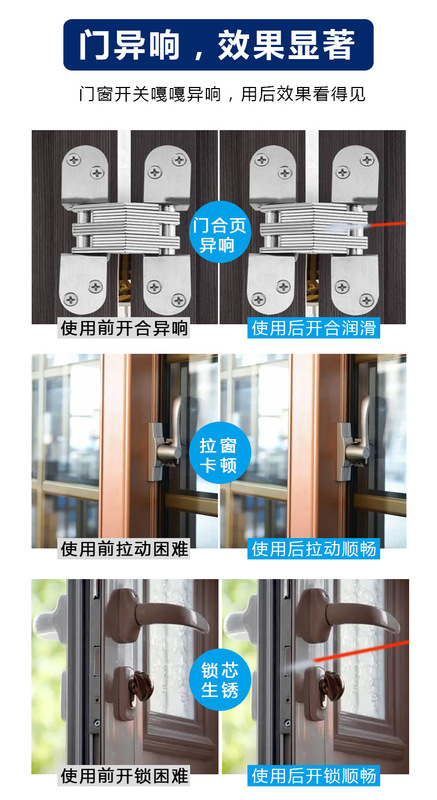 门异响，效果显著

门窗开关嘎嘎异响，用后效果看得见

门合页异响

使用前开合异响

使用后开合润滑

拉窗卡顿

使用前拉动困难

使用后拉动顺畅

锁芯生锈

使用前开锁困难

使用后开锁顺畅