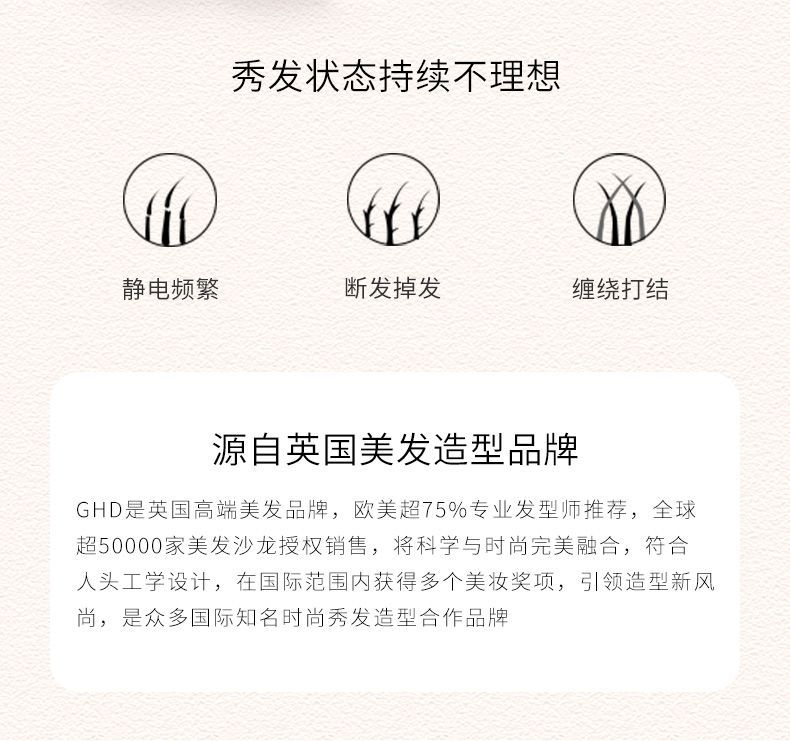 秀发状态持续不理想

静电频繁

断发掉发

缠绕打结

源自英国美发造型品牌

GHD是英国高端美发品牌，欧美超75%专业发型师推荐，全球超50000家美发沙龙授权销售，将科学与时尚完美融合，符合人头工学设计，在国际范围内获得多个美妆奖项，引领造型新风尚，是众多国际知名时尚秀发造型合作品牌