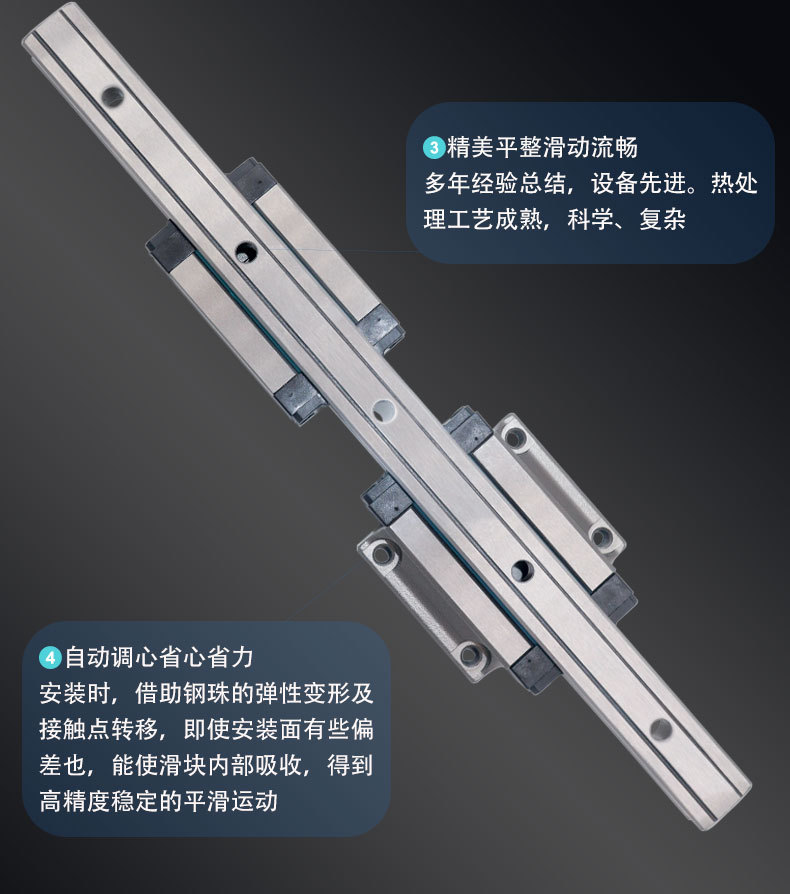 3 精美平整滑动流畅
多年经验总结，设备先进。热处理工艺成熟，科学、复杂

4 自动调心省心省力
安装时，借助钢珠的弹性变形及接触点转移，即使安装面有些偏差也，能使滑块内部吸收，得到高精度稳定的平滑运动