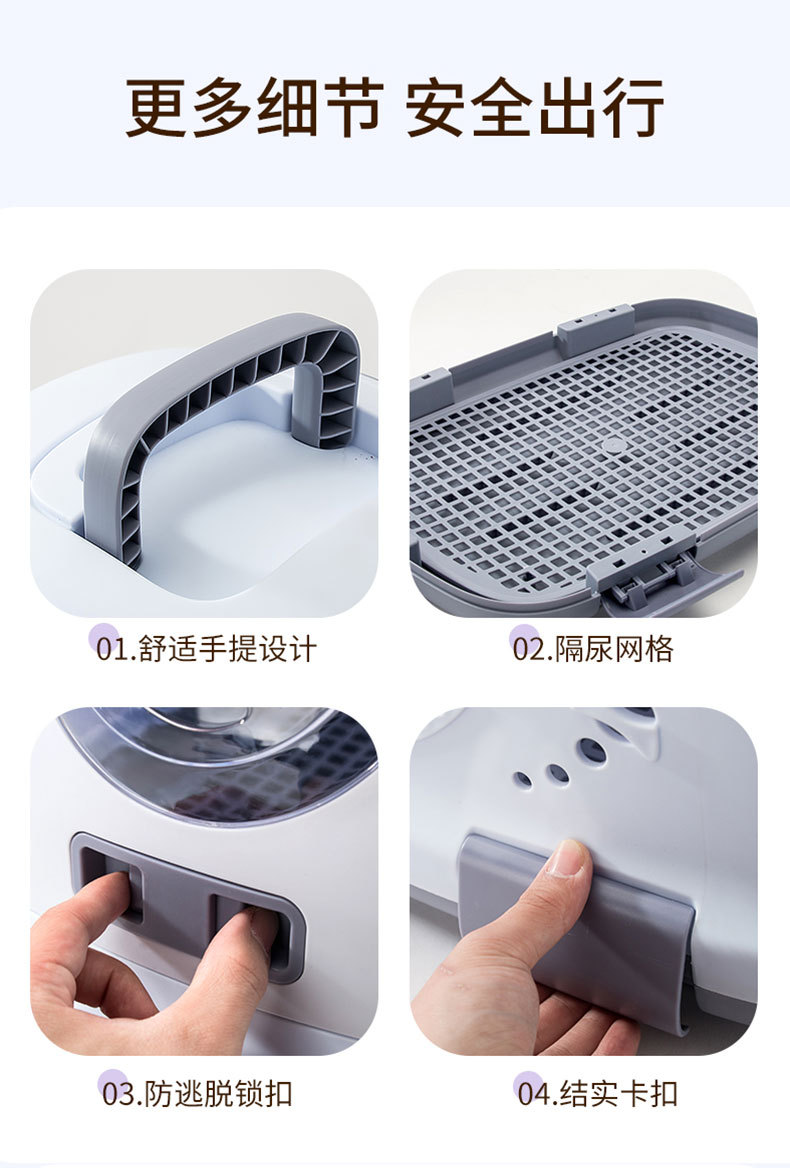 更多细节 安全出行

01.舒适手提设计

02.隔尿网格

03.防逃脱锁扣

04.结实卡扣