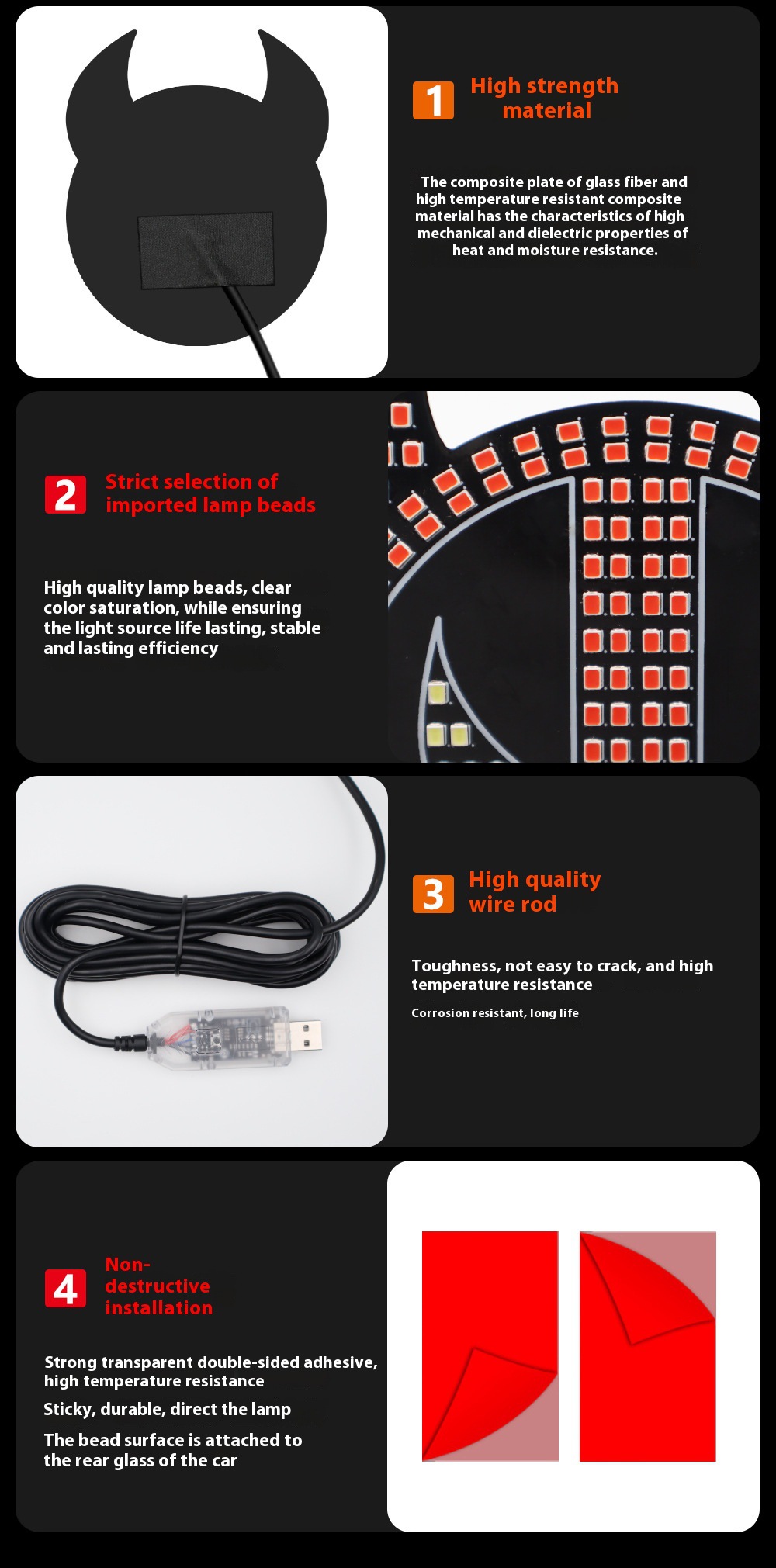 1 High strength material

The composite plate of glass fiber and high temperature resistant composite material has the characteristics of high mechanical and dielectric properties of heat and moisture resistance.

2 Strict selection of imported lamp beads

High quality lamp beads, clear color saturation, while ensuring the light source life lasting, stable and lasting efficiency

3 High quality wire rod

Toughness, not easy to crack, and high temperature resistance

Corrosion resistant, long life

4 Non-destructive installation

Strong transparent double-sided adhesive, high temperature resistance

Sticky, durable, direct the lamp

The bead surface is attached to the rear glass of the car