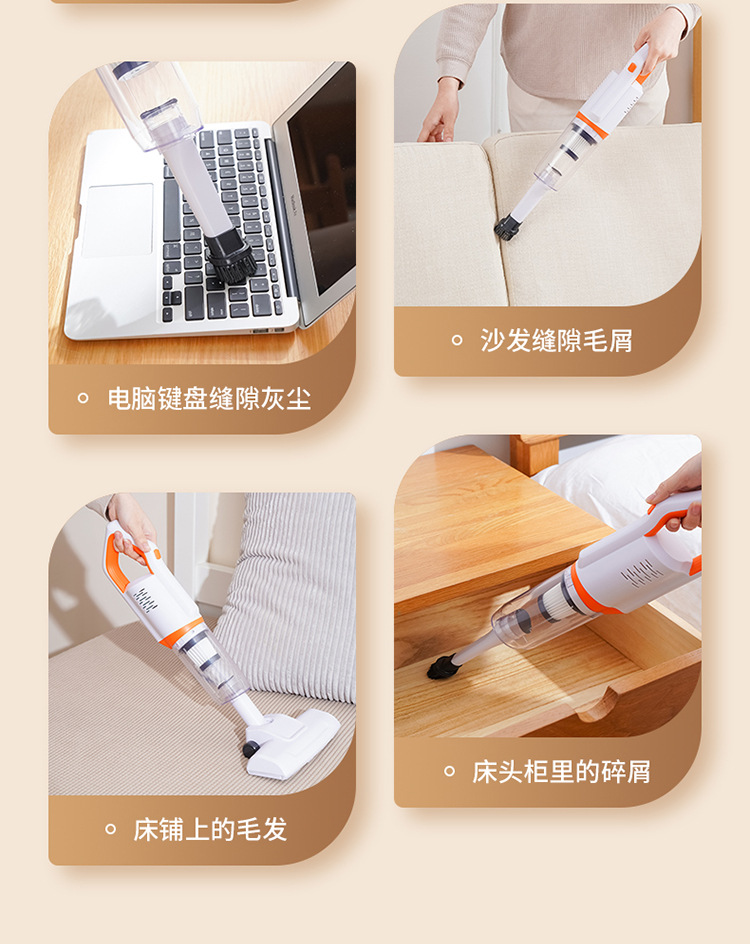 电脑键盘缝隙灰尘

沙发缝隙毛屑

床铺上的毛发

床头柜里的碎屑