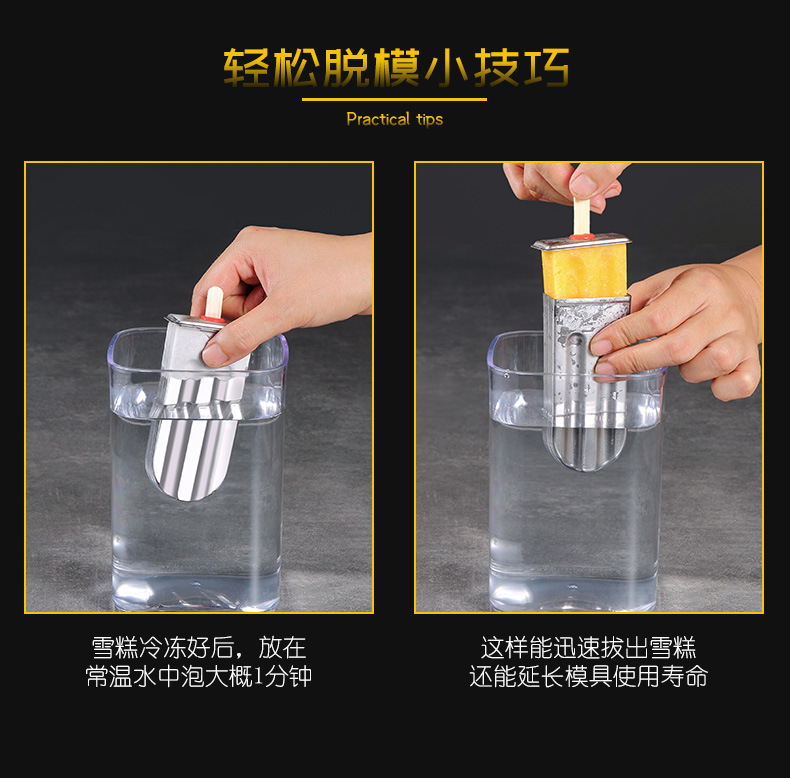 轻松脱模小技巧

Practical tips

雪糕冷冻好后，放在常温水中泡大概1分钟

这样能迅速拔出雪糕还能延长模具使用寿命