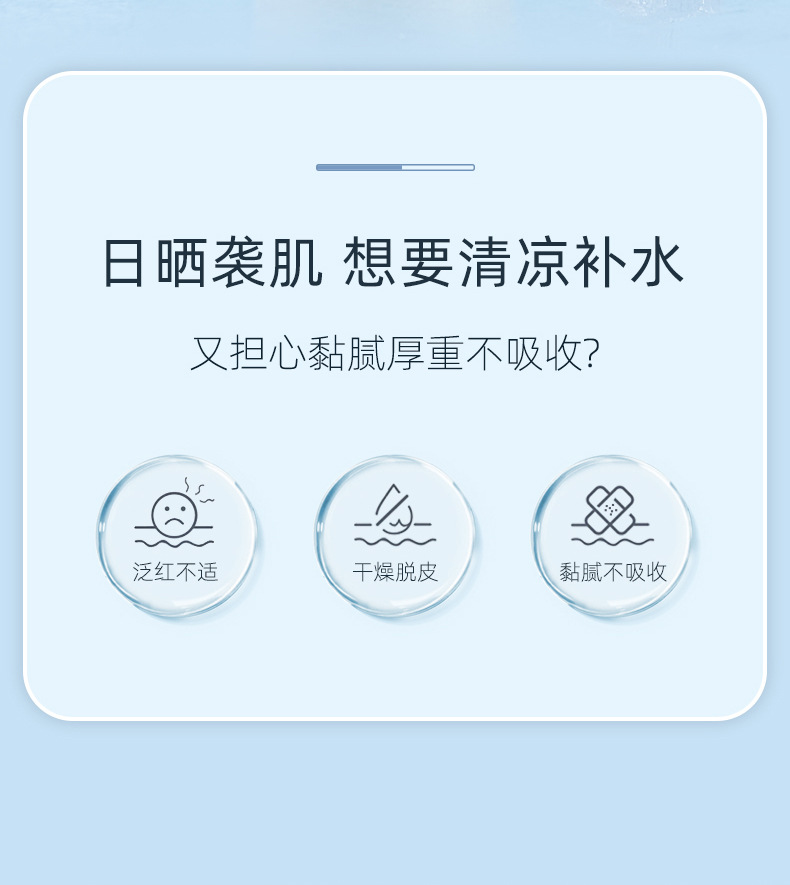 日晒袭肌 想要清凉补水

又担心黏腻厚重不吸收?

泛红不适

干燥脱皮

黏腻不吸收