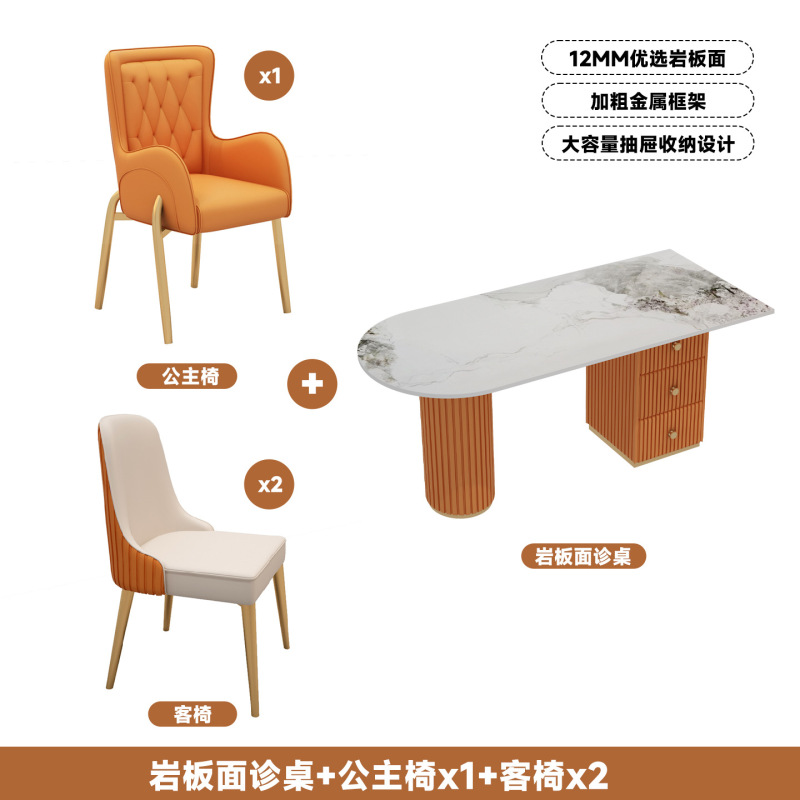 x1

12MM优选岩板面

加粗金属框架

大容量抽屉收纳设计

公主椅

+

x2

岩板面诊桌

客椅

岩板面诊桌+公主椅x1+客椅x2