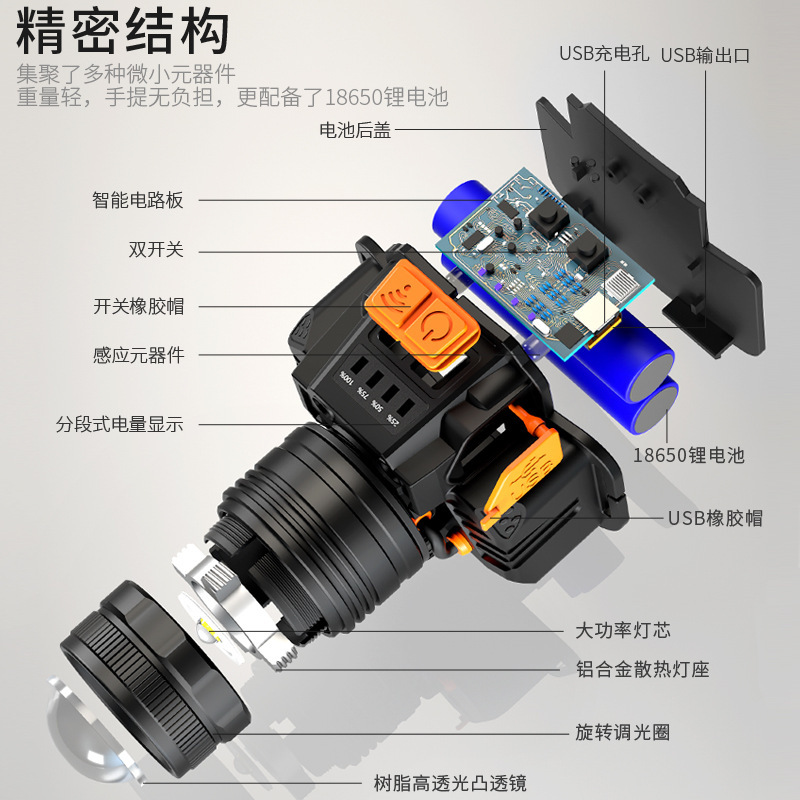 精密结构
集聚了多种微小元器件
重量轻，手提无负担，更配备了18650锂电池

USB充电孔
USB输出口
电池后盖
智能电路板
双开关
开关橡胶帽
感应元器件
分段式电量显示
100%
75%
50%
25%
18650锂电池
USB橡胶帽
大功率灯芯
铝合金散热灯座
旋转调光圈
树脂高透光凸透镜